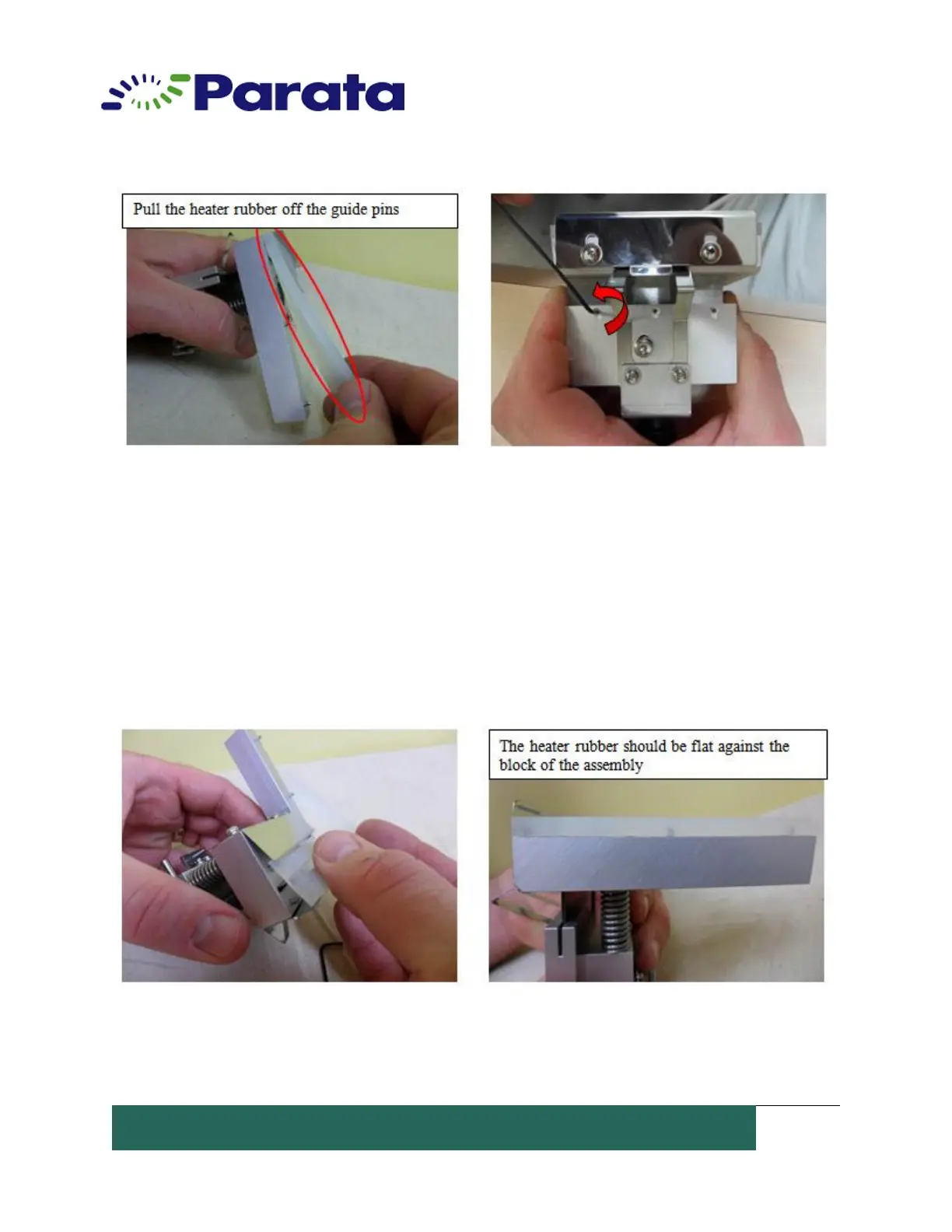 Parata

Pull the heater rubber off the guide pins

The heater rubber should be flat against the block of the assembly