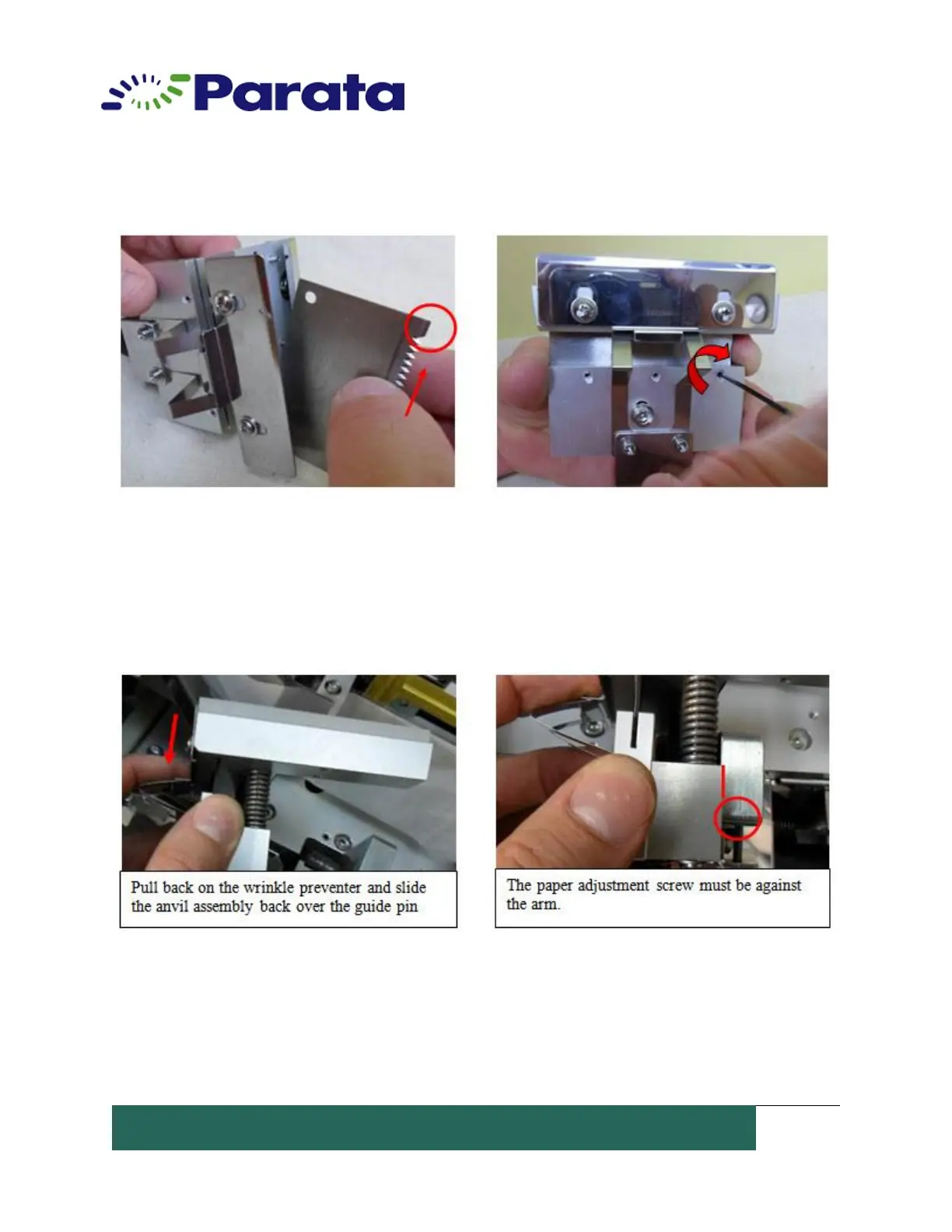 Parata

Pull back on the wrinkle preventer and slide the anvil assembly back over the guide pin

The paper adjustment screw must be against the arm.