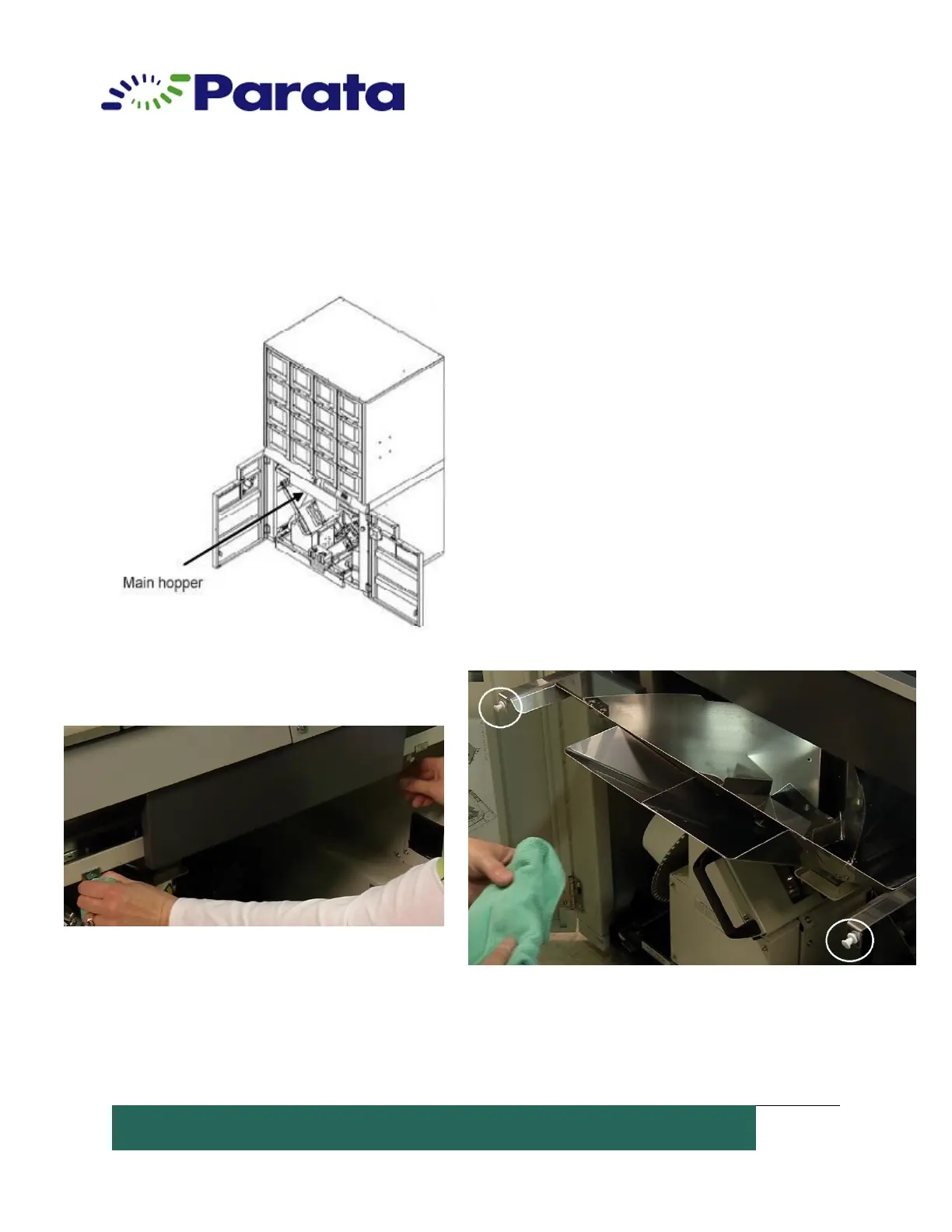 Parata

Main hopper