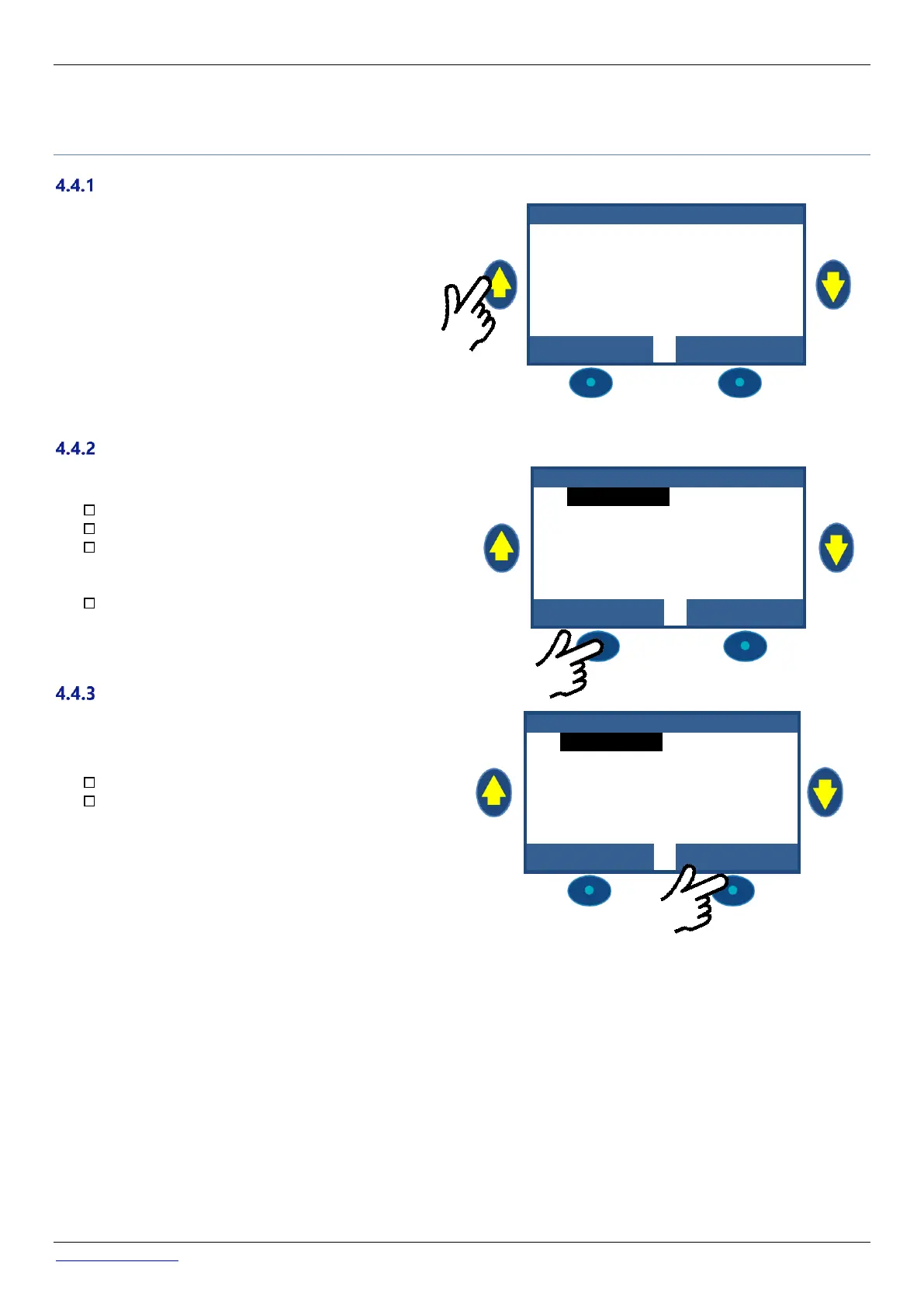 4.4.1

4.4.2

4.4.3