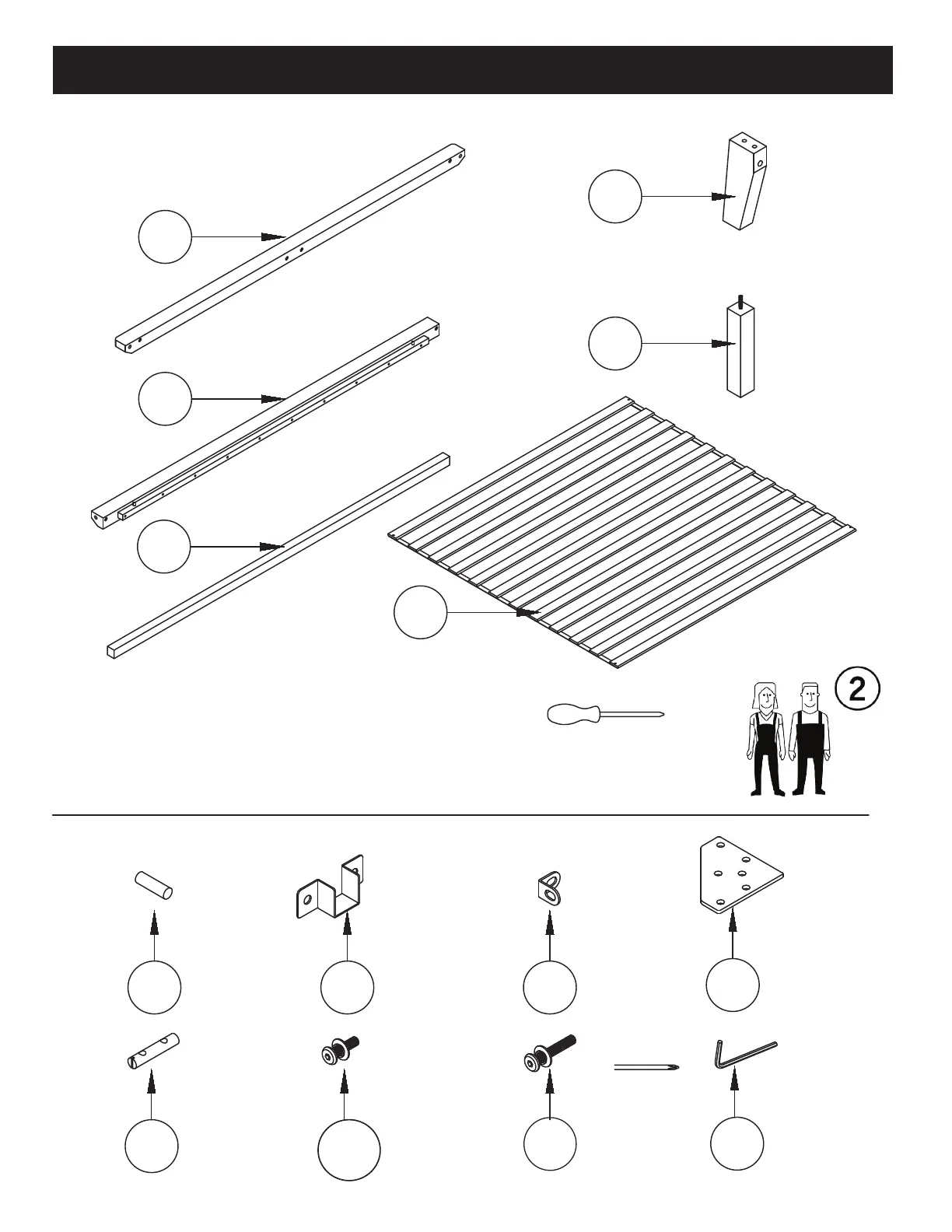 2