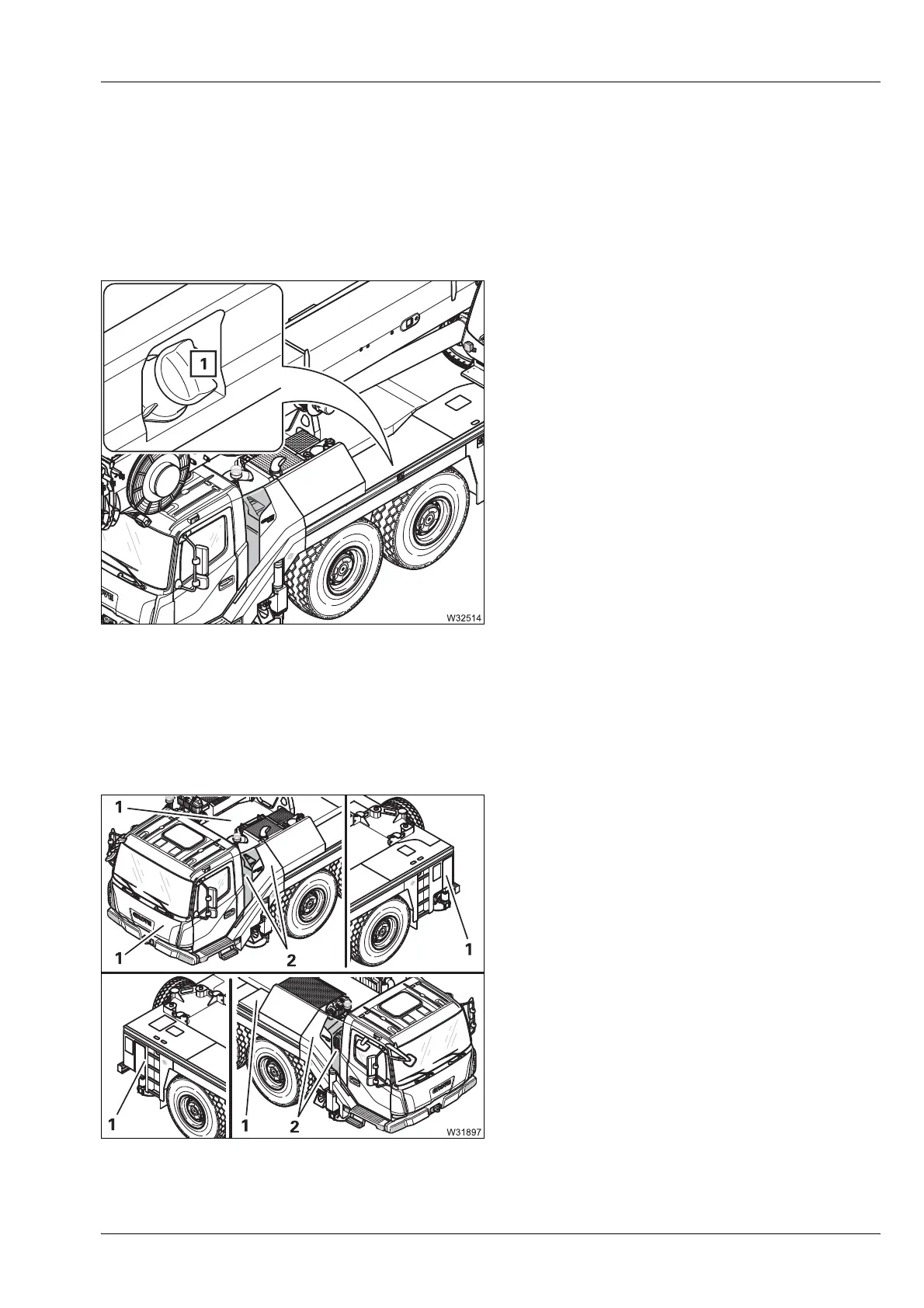 1

W32514

1

1

2

1

1

1

2

W31897