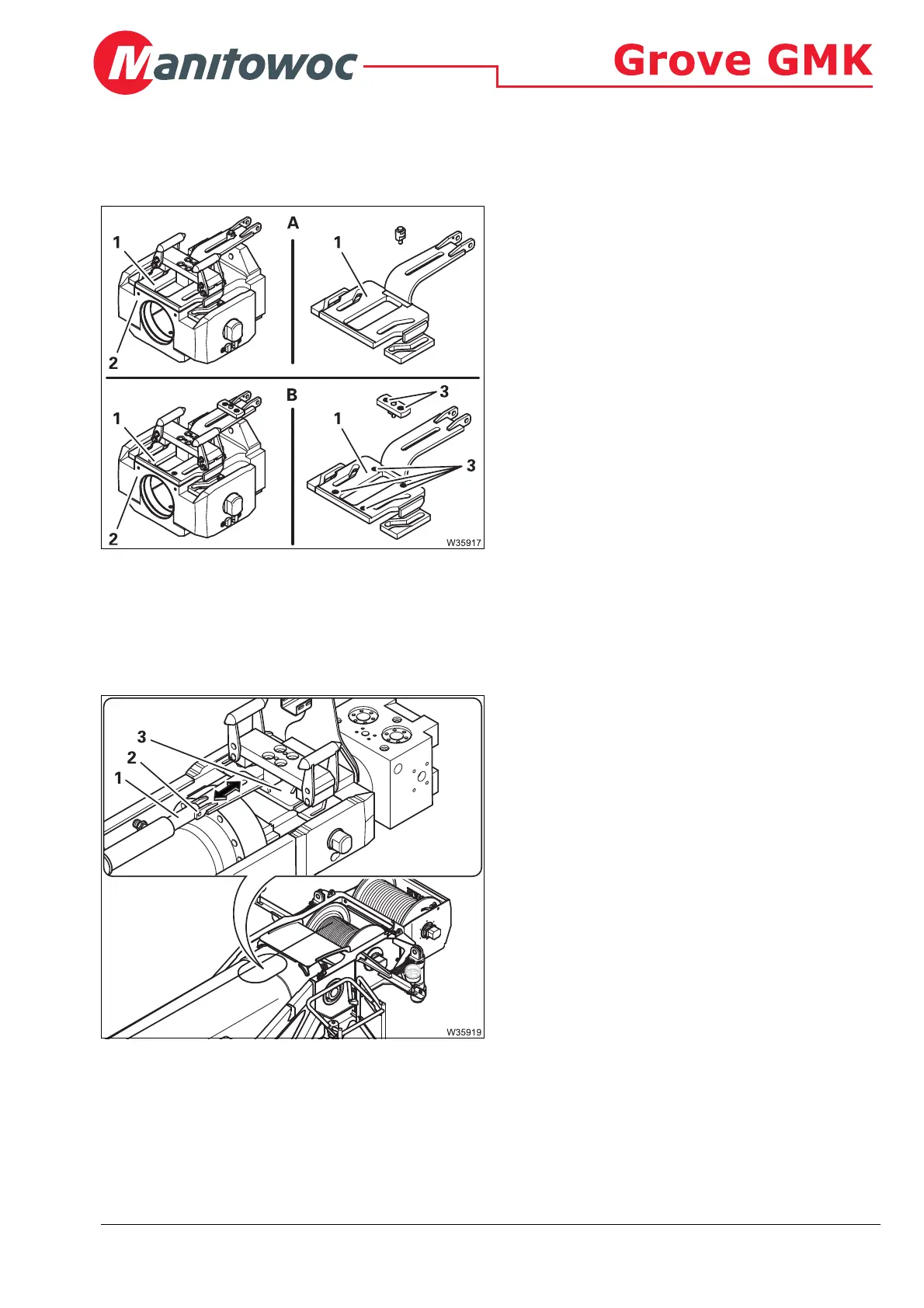 Manitowoc

Grove GMK

A

1

1

2

B

3

1

1

3

2

W35917

3

2

1

W35919