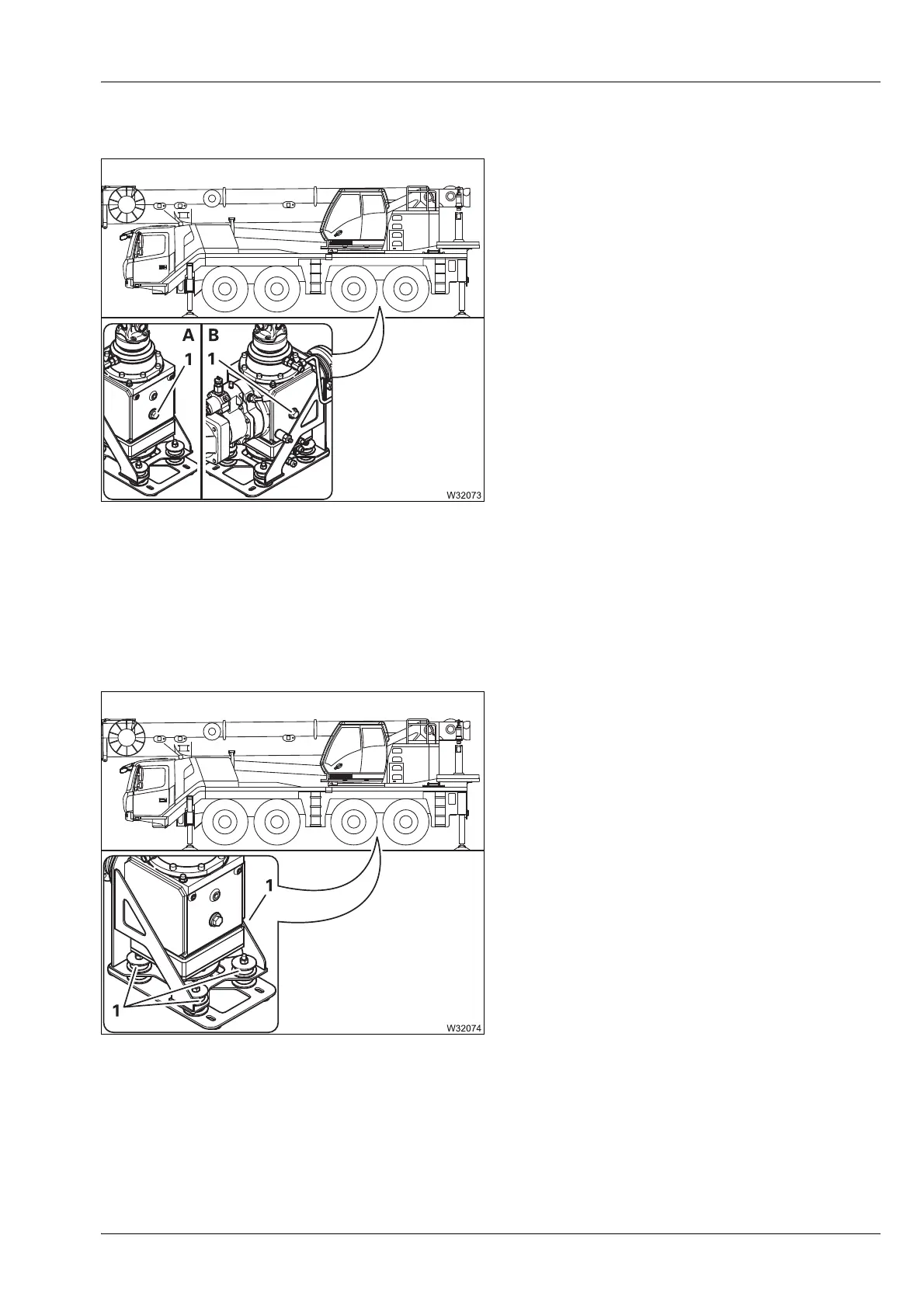 A B
1
1
W32073

1
1
W32074