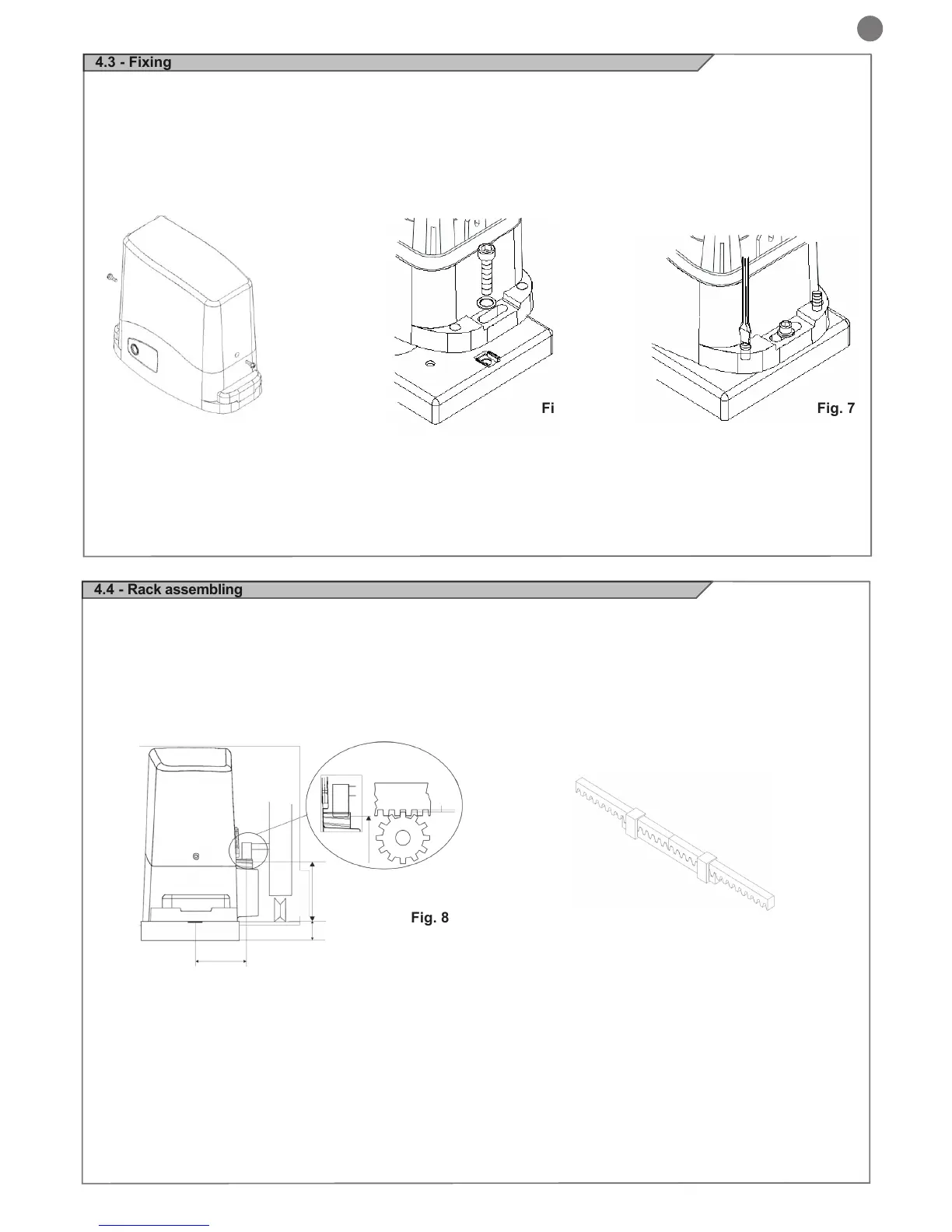 4.3 - Fixing

Fi

Fig. 7

4.4 - Rack assembling

Fig. 8