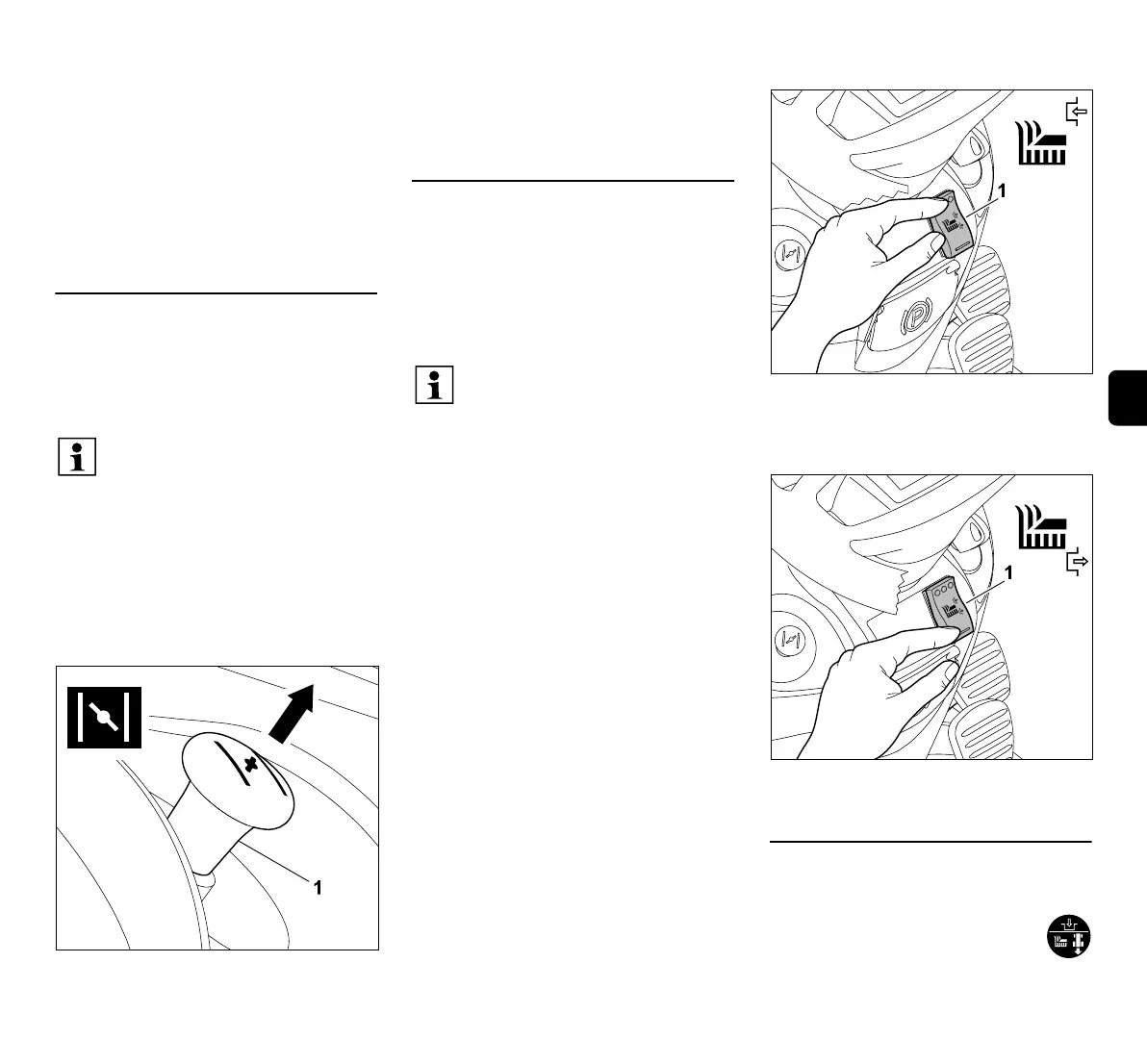 1

1

1