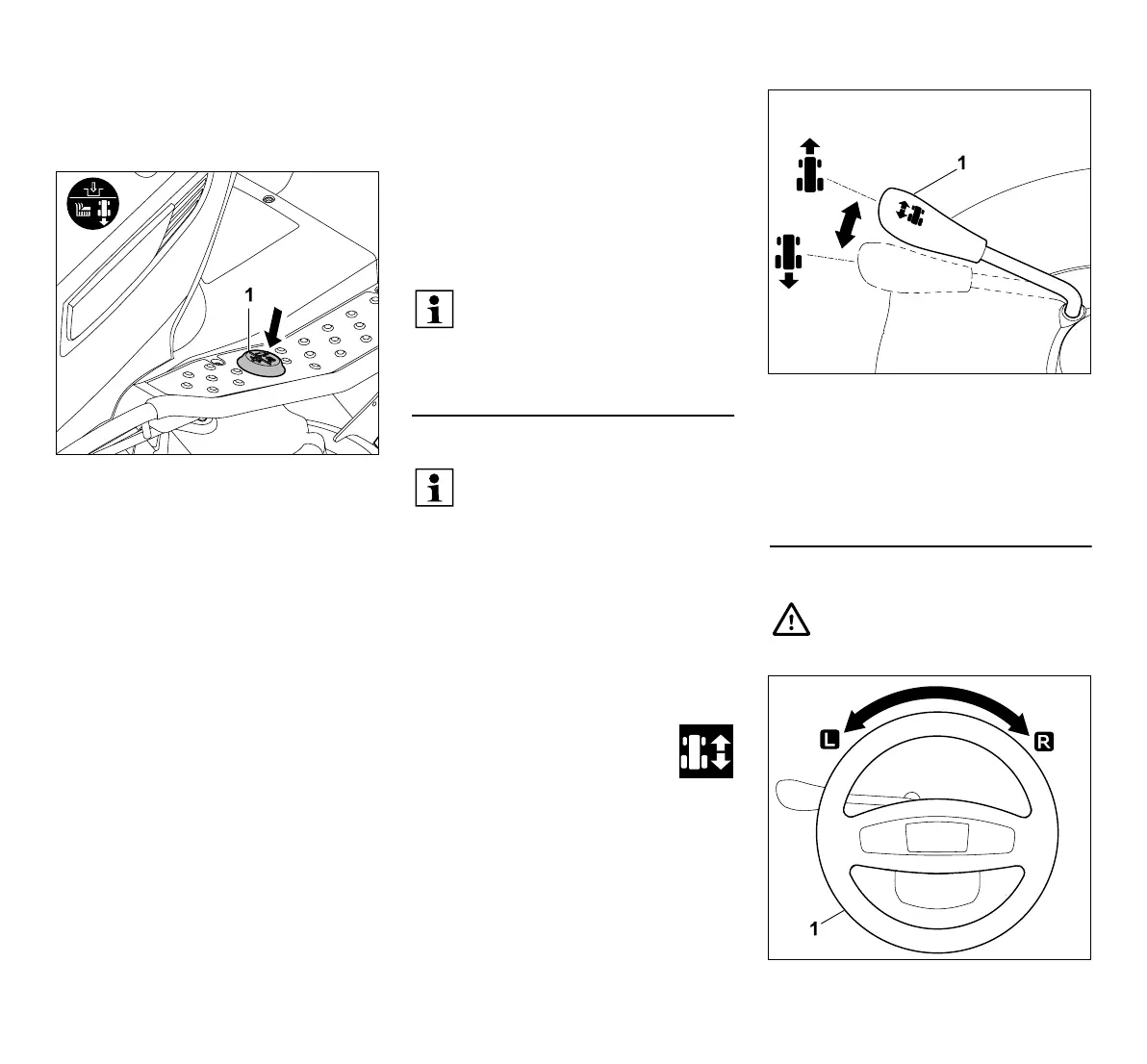 1

1

L R

1