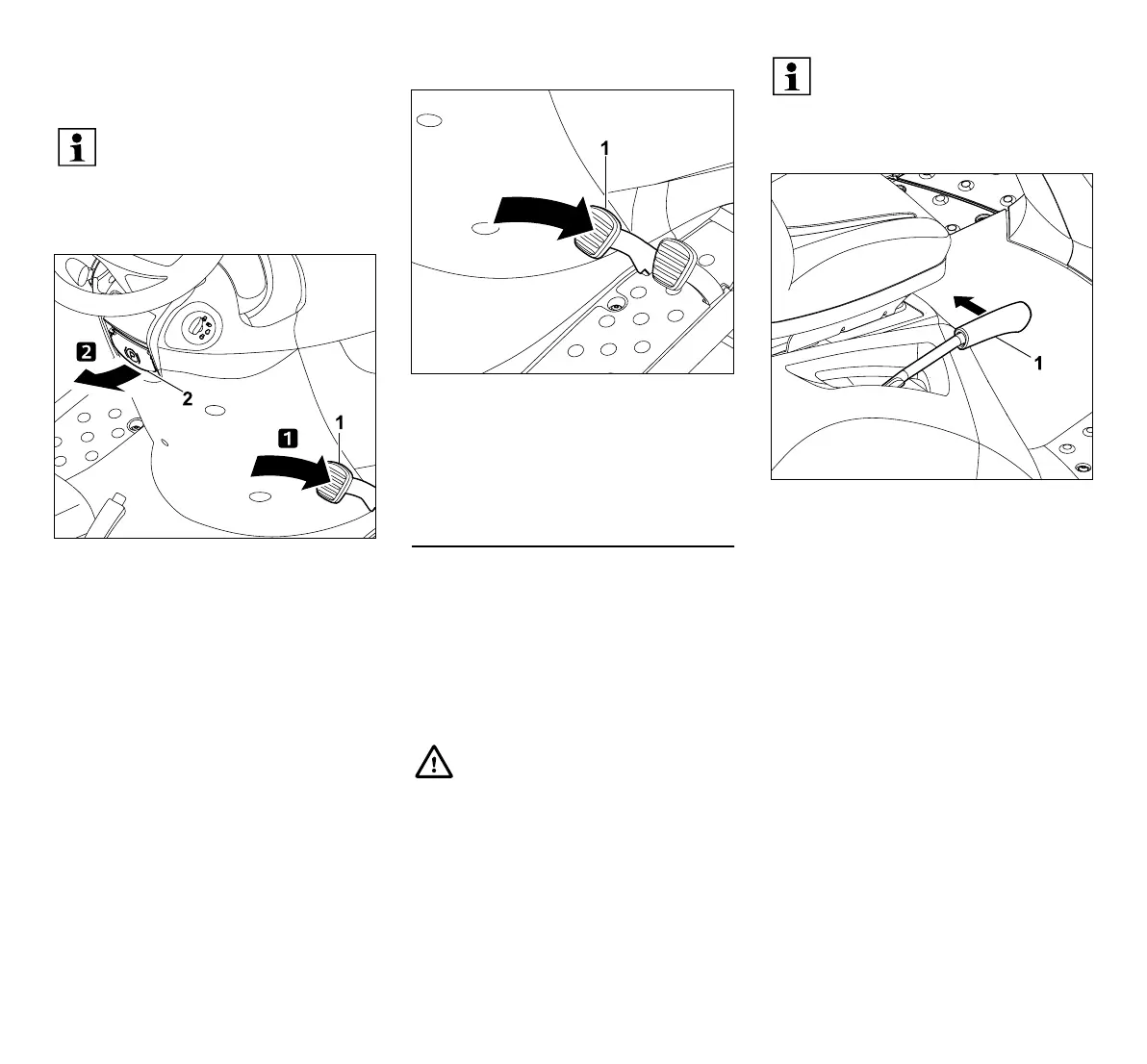 2

2

1

1

1

1