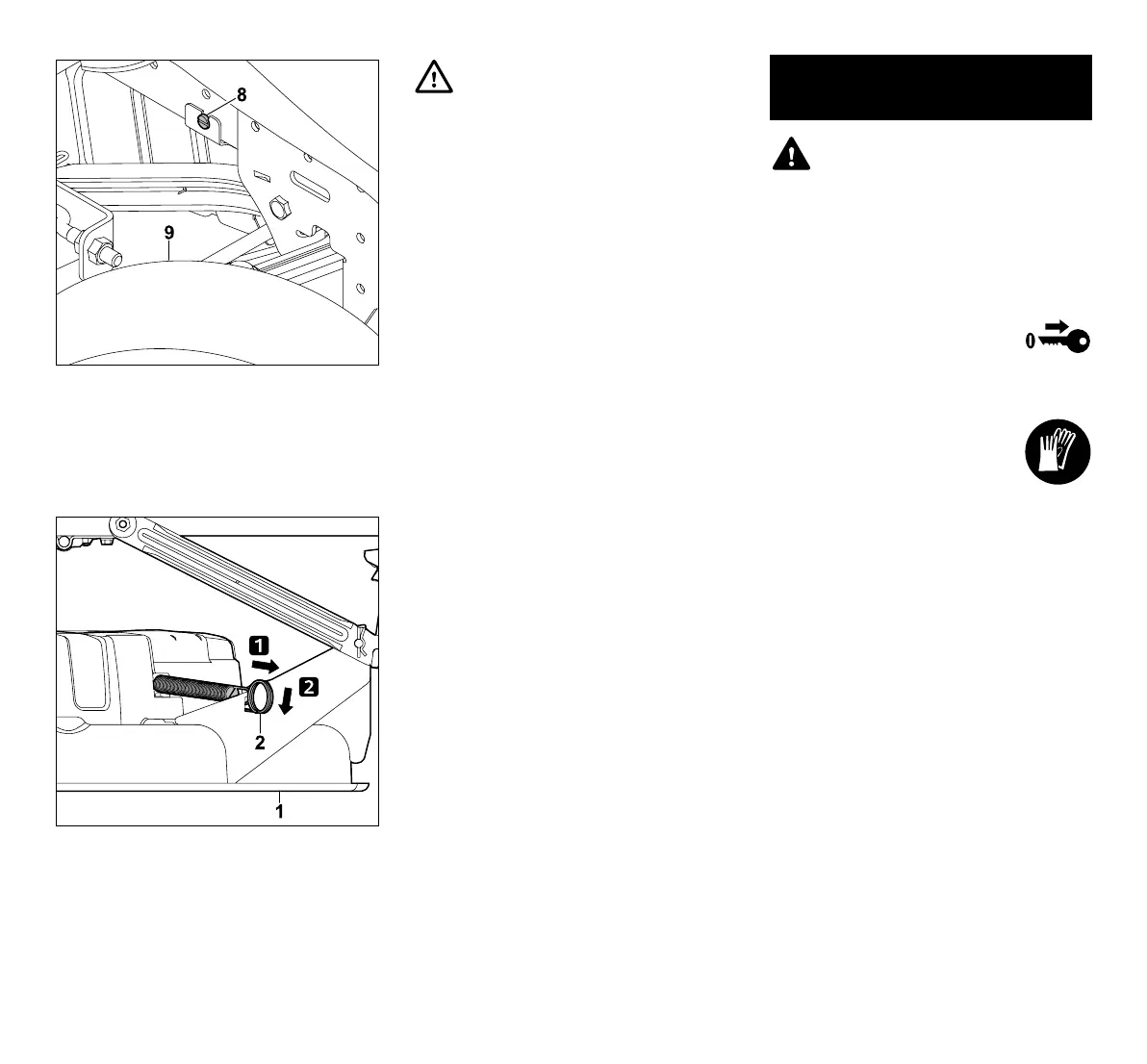 8

9

1

2

2

1

0