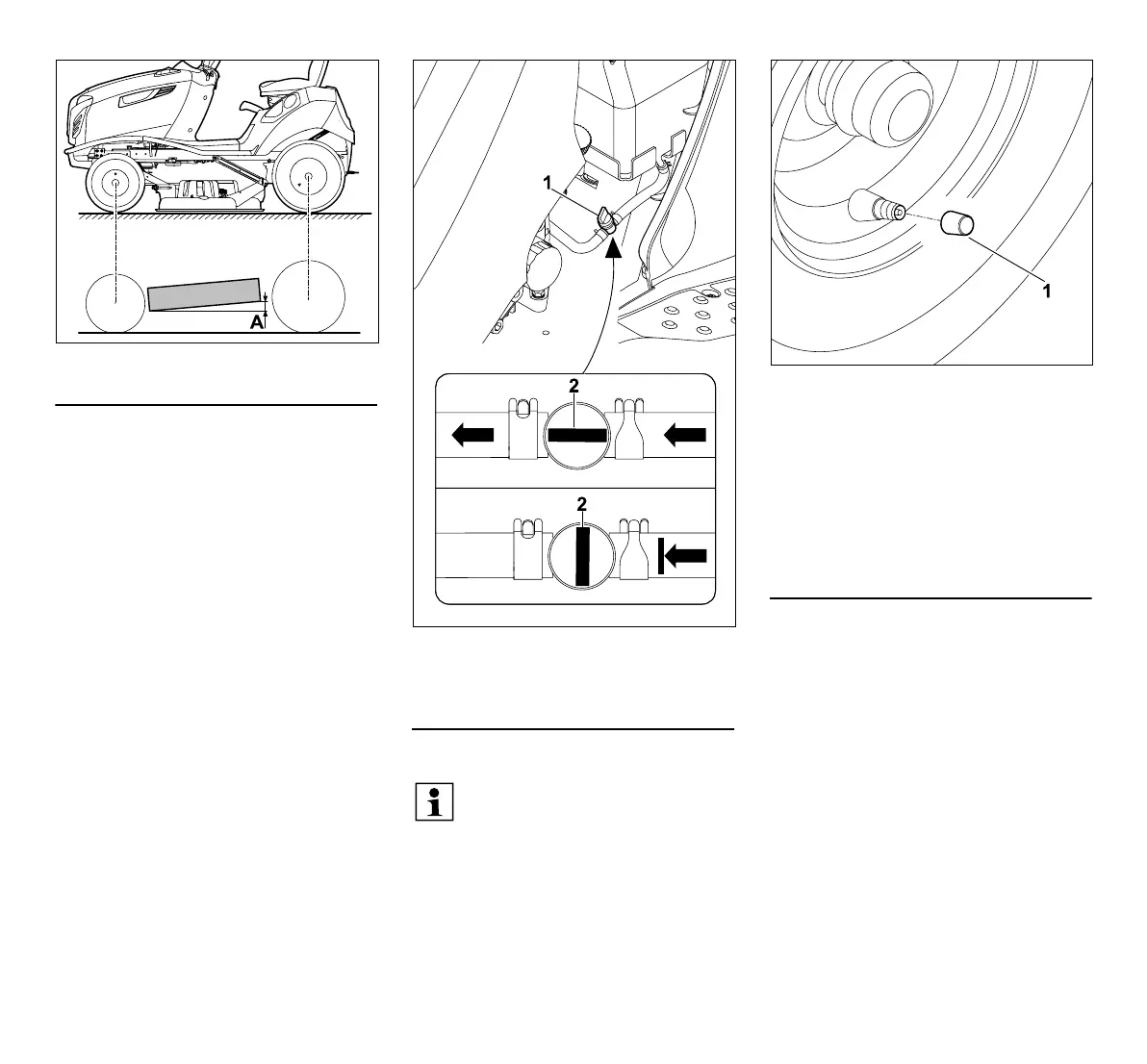 A

1

2

2

1