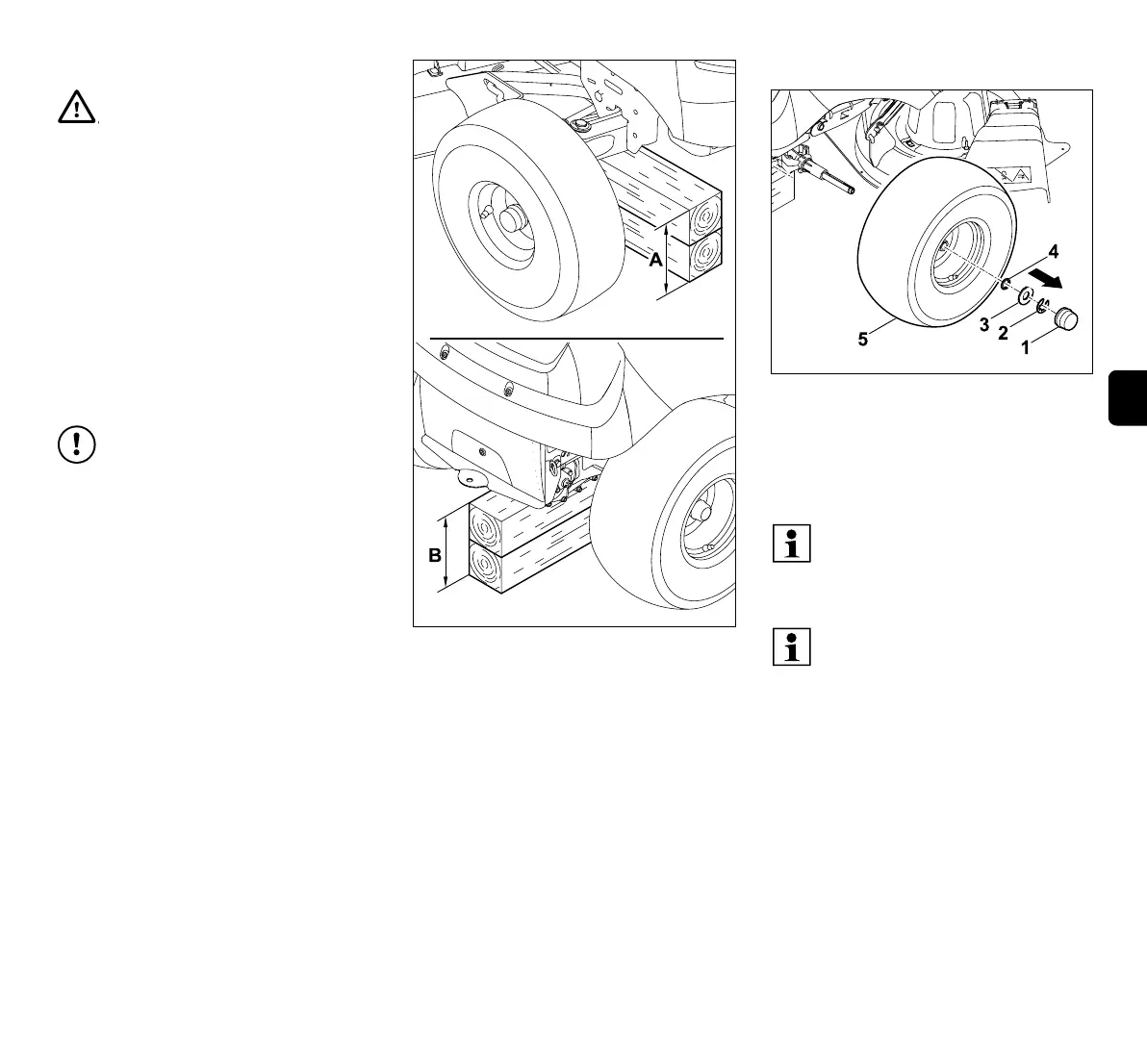 A

B

4

3

2

1

5