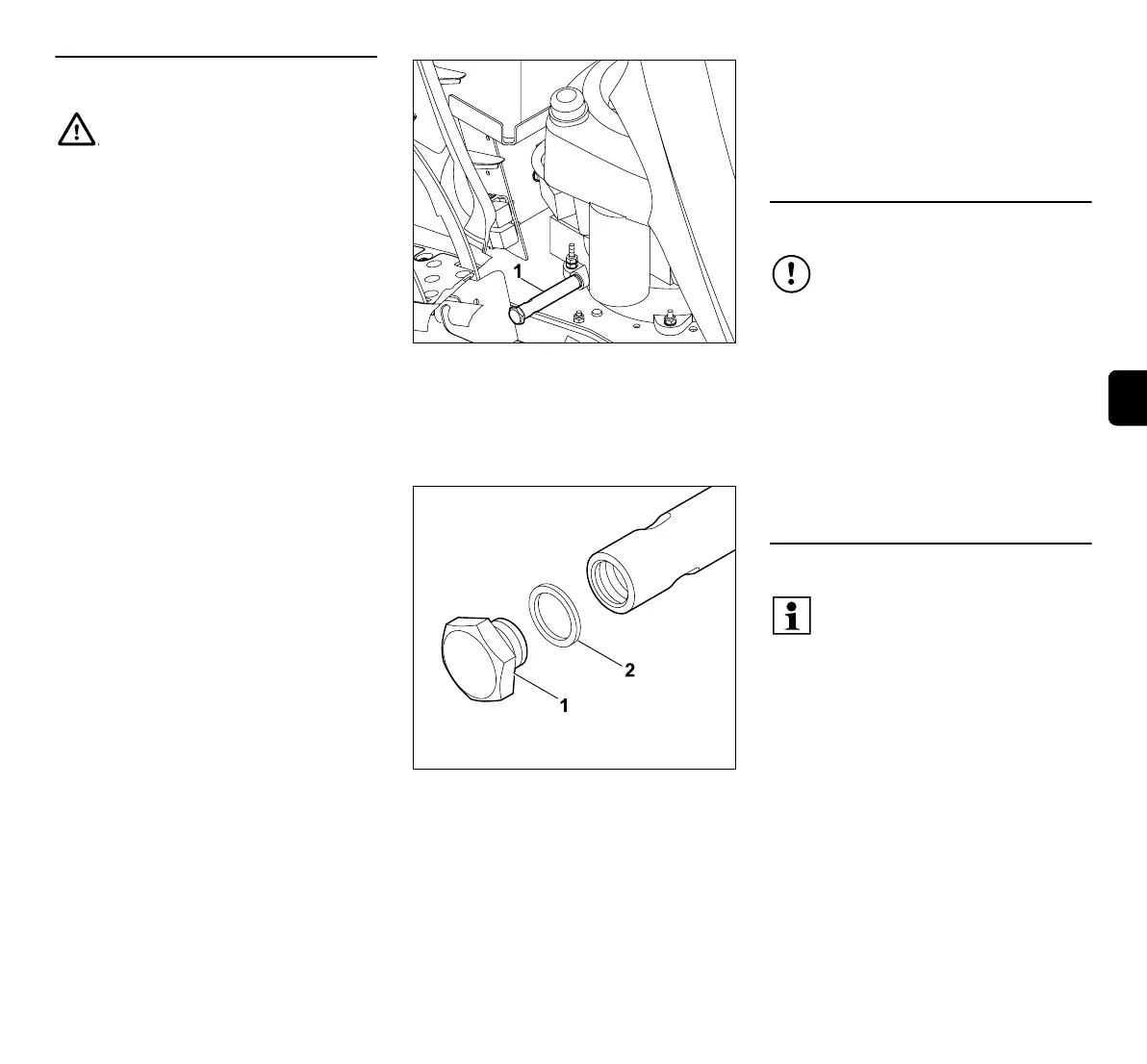 1

2

1