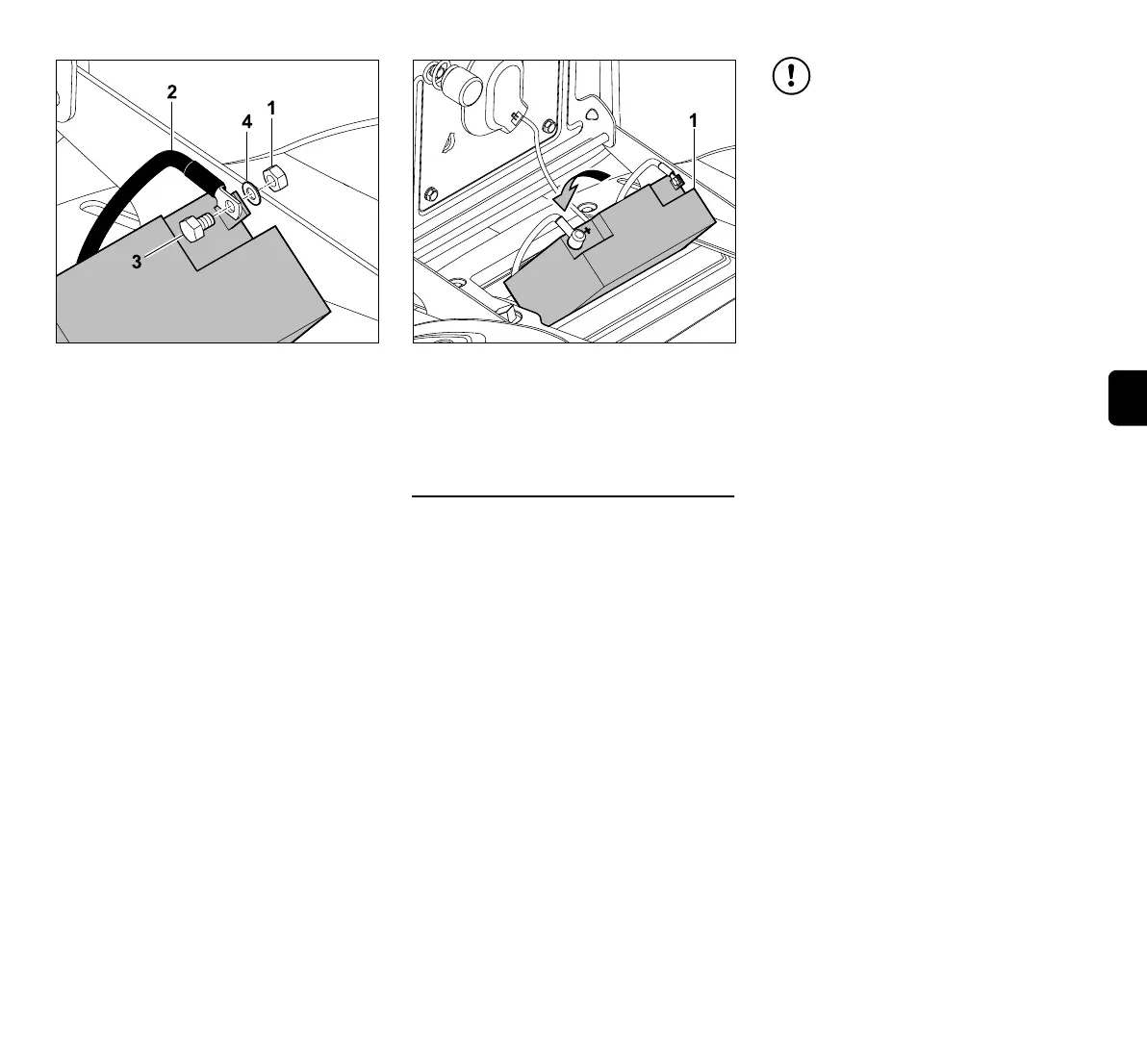 2
4
1
3

1
+