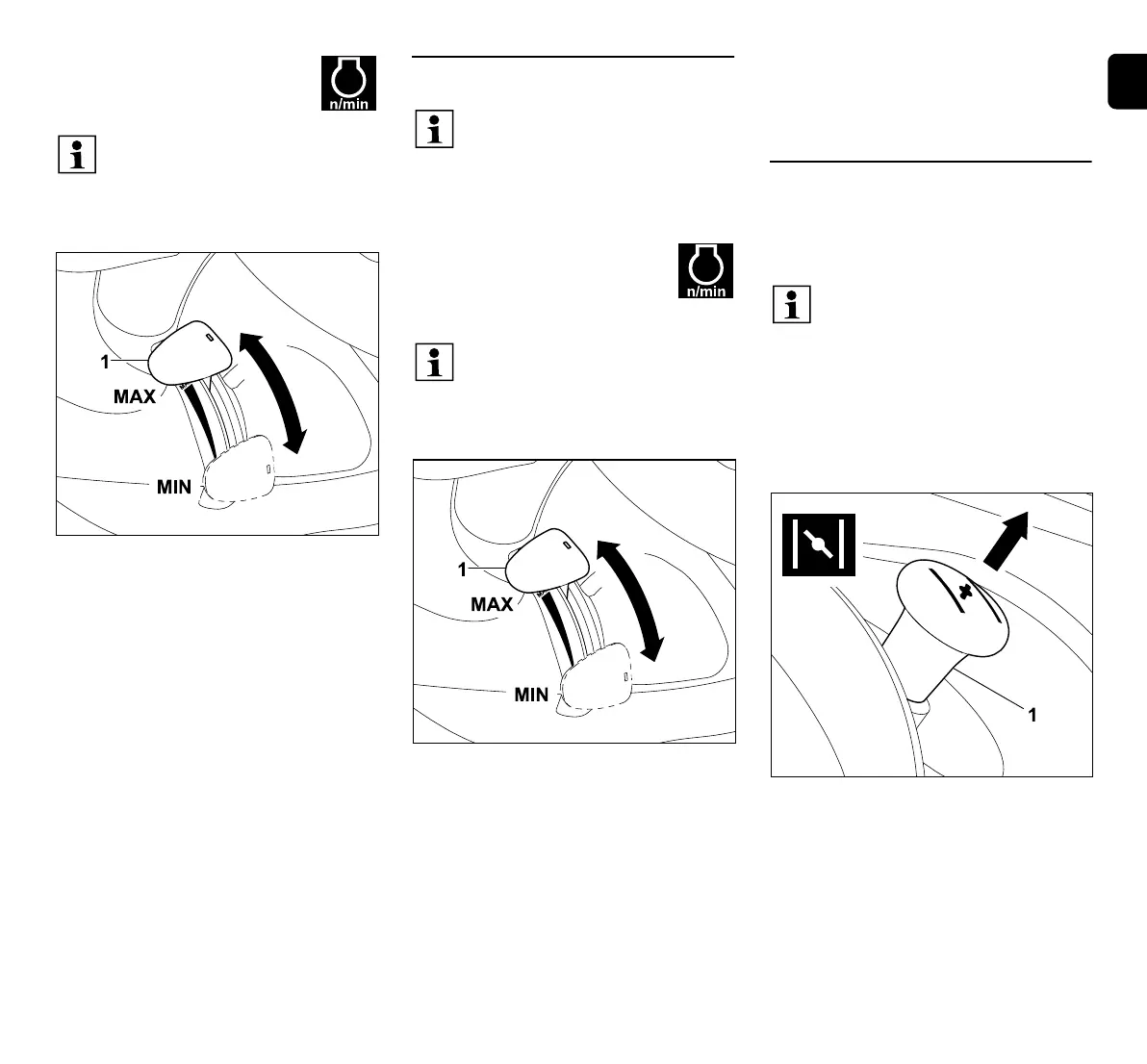 n/min

1
MAX
MIN

n/min

1
MAX
MIN

1