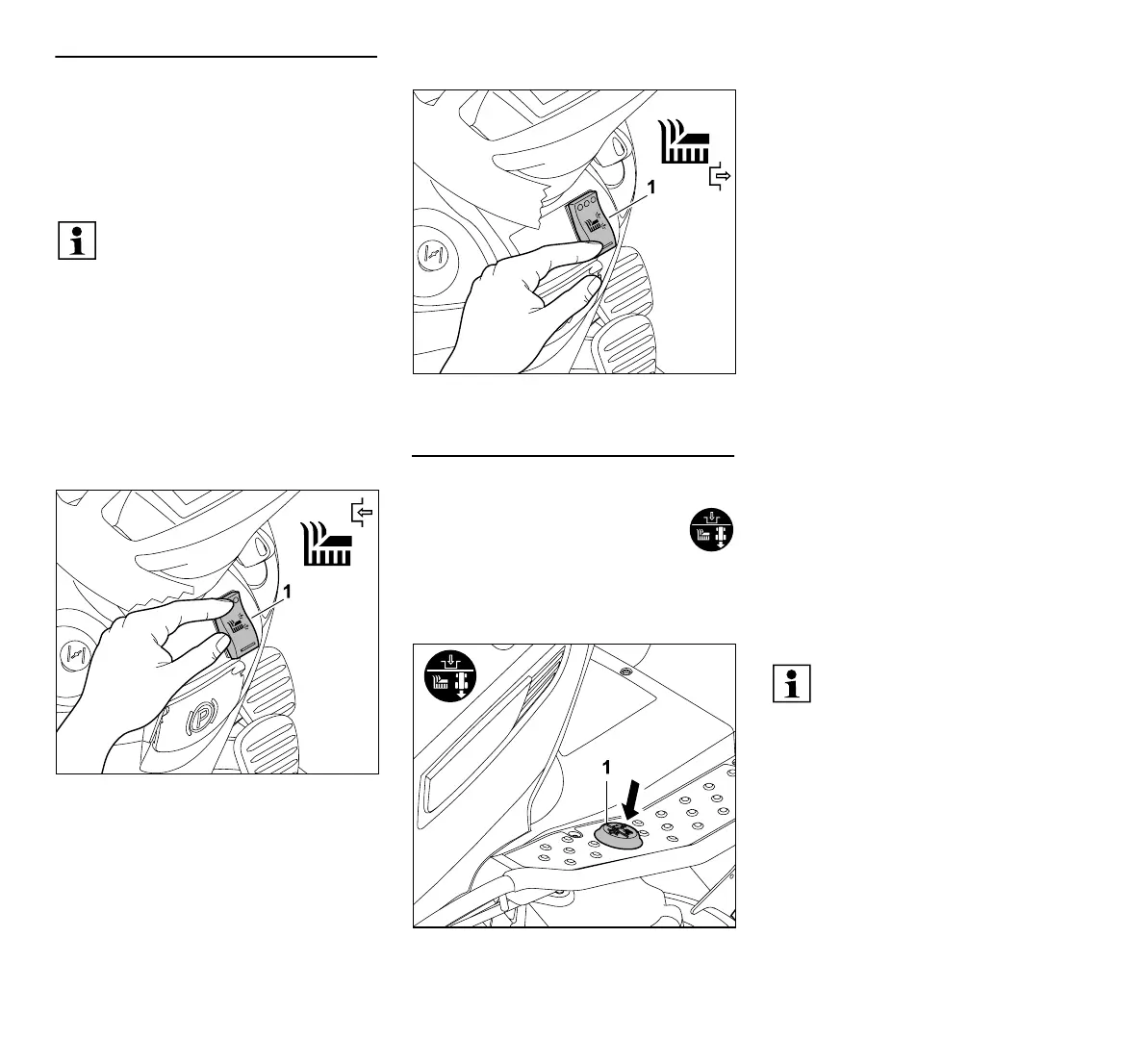 1

1

1