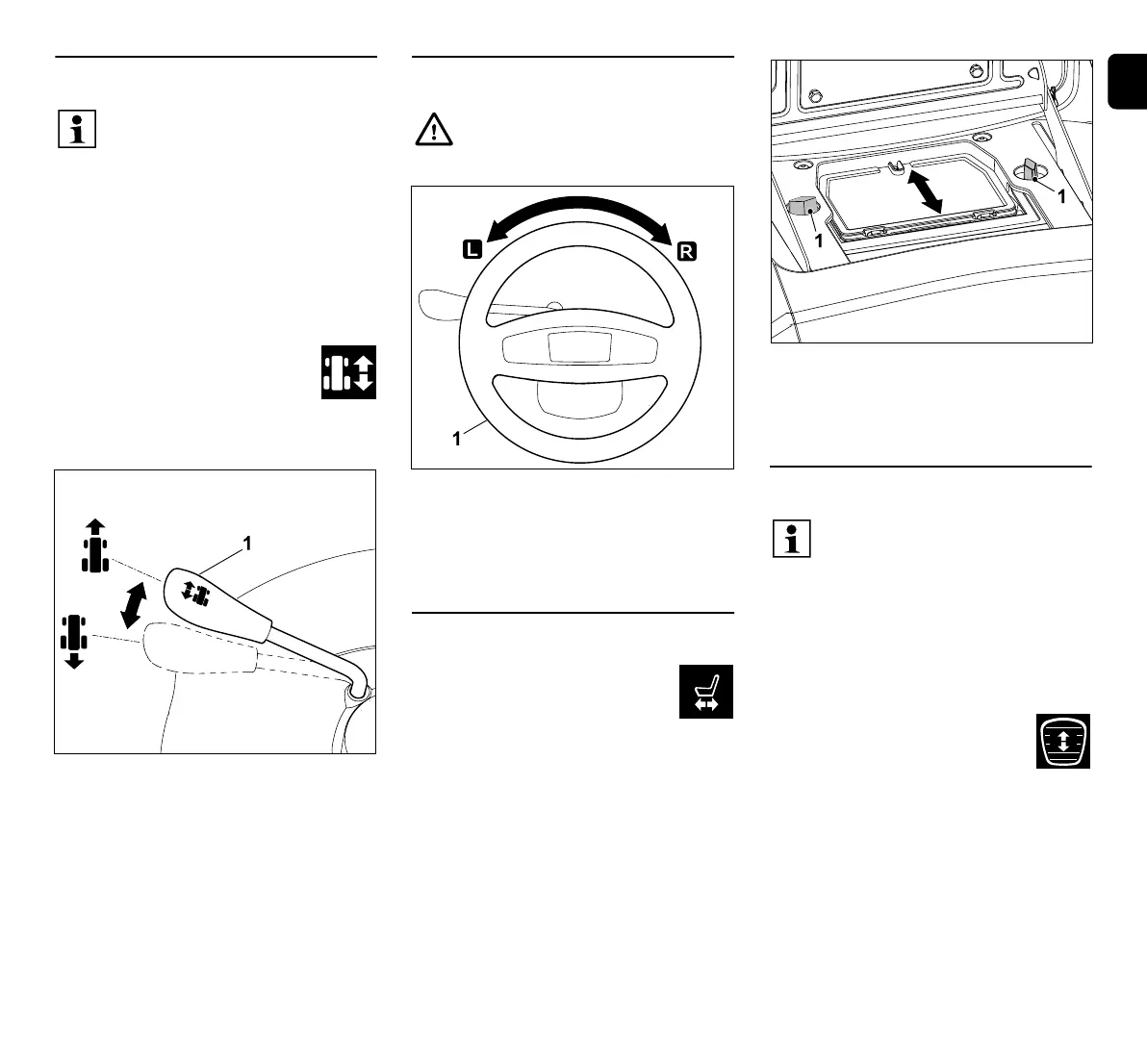 1

L

R

1

1

1