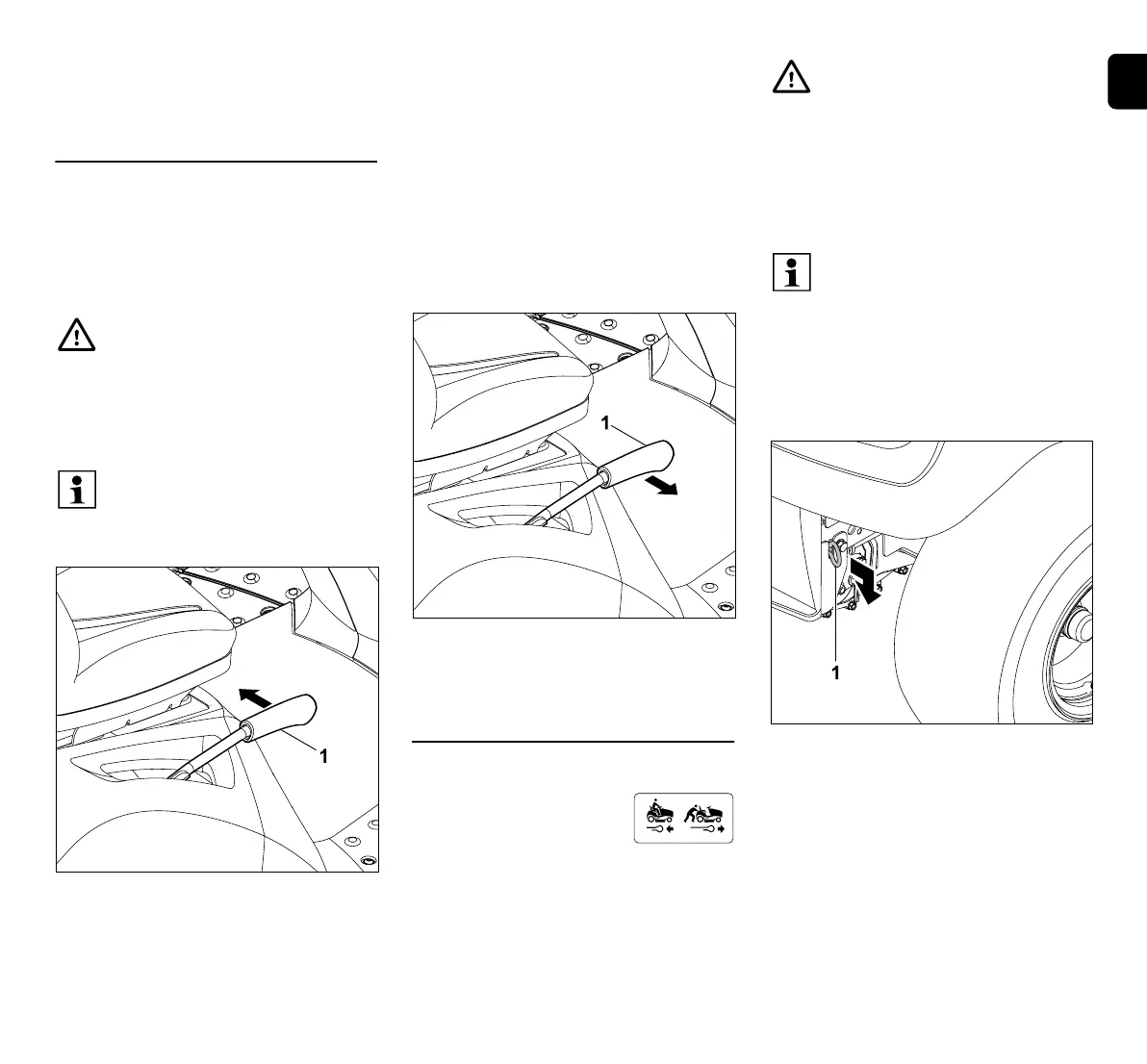 1

1

1