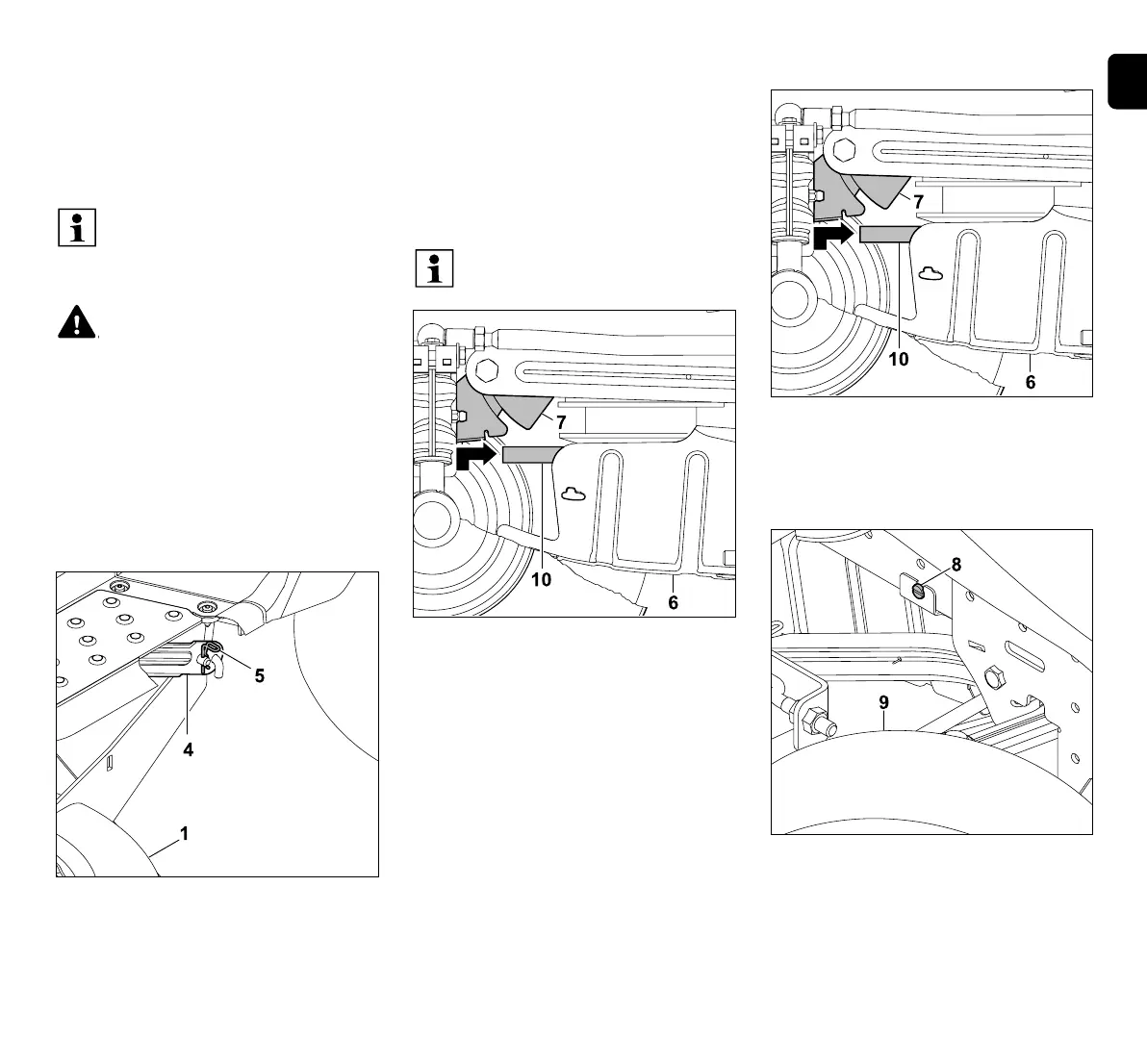 5

4

1

7

10

6

7

10

6

8

9