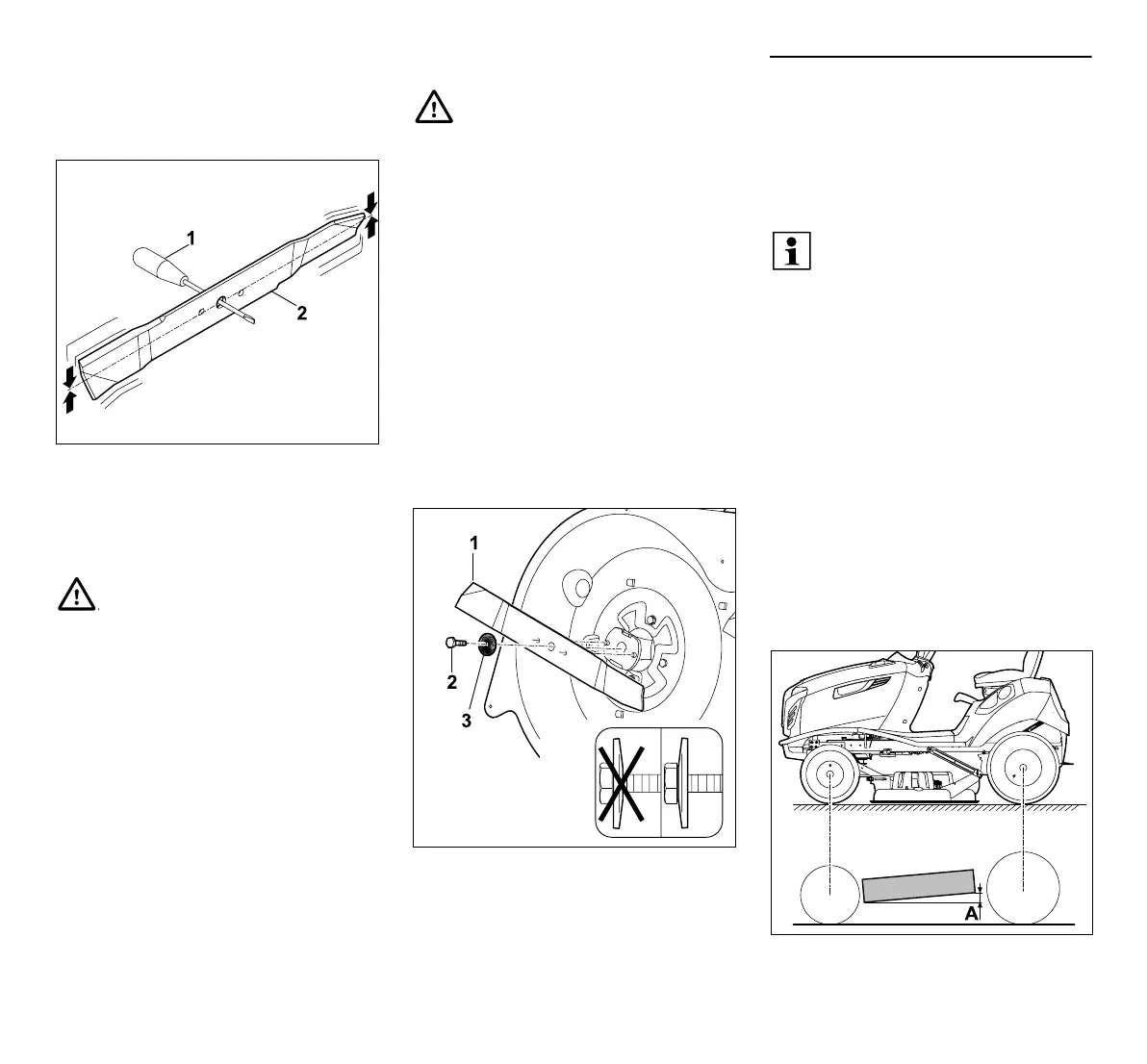 1

2

1

2

3

A