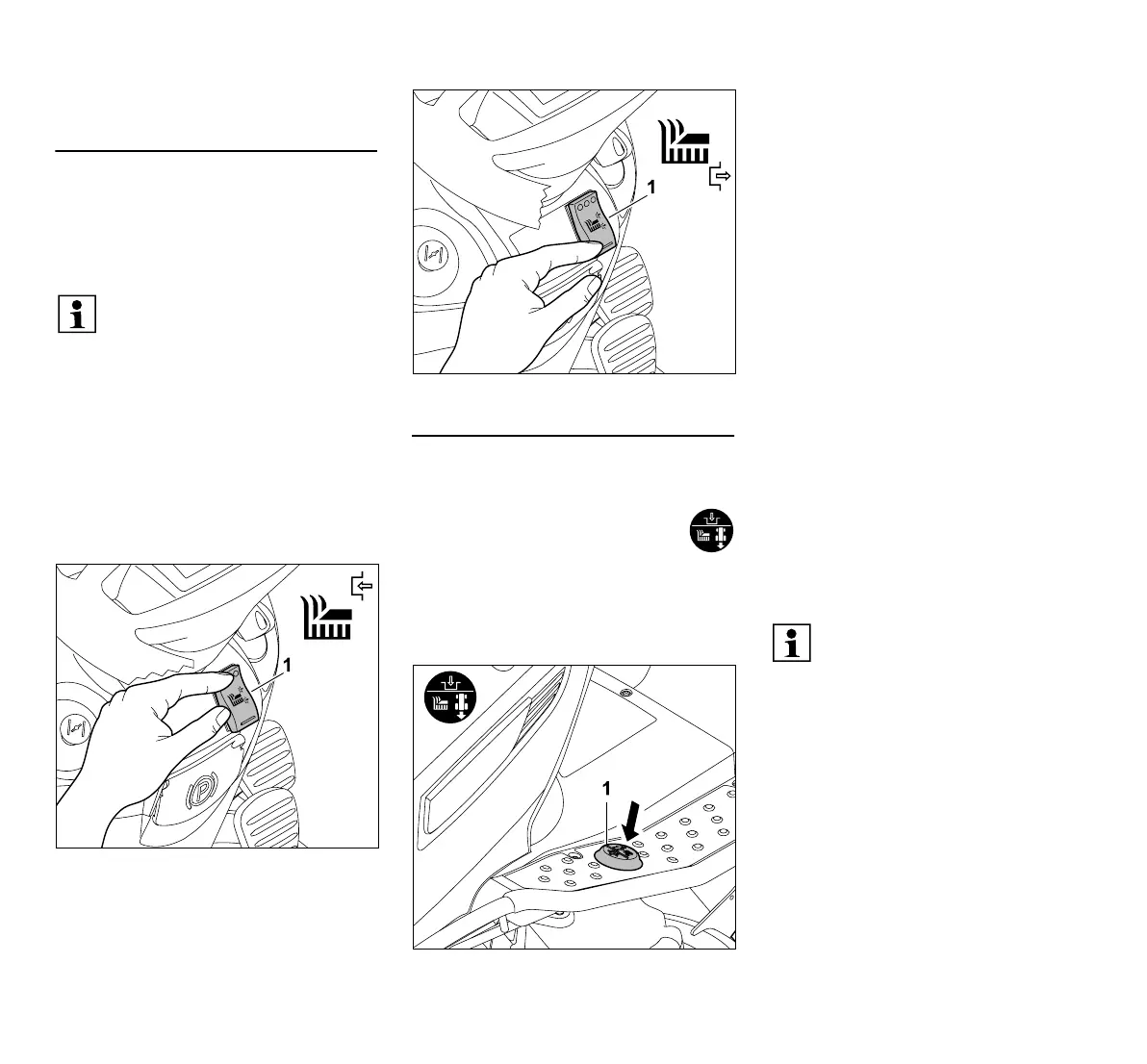 1

1

1