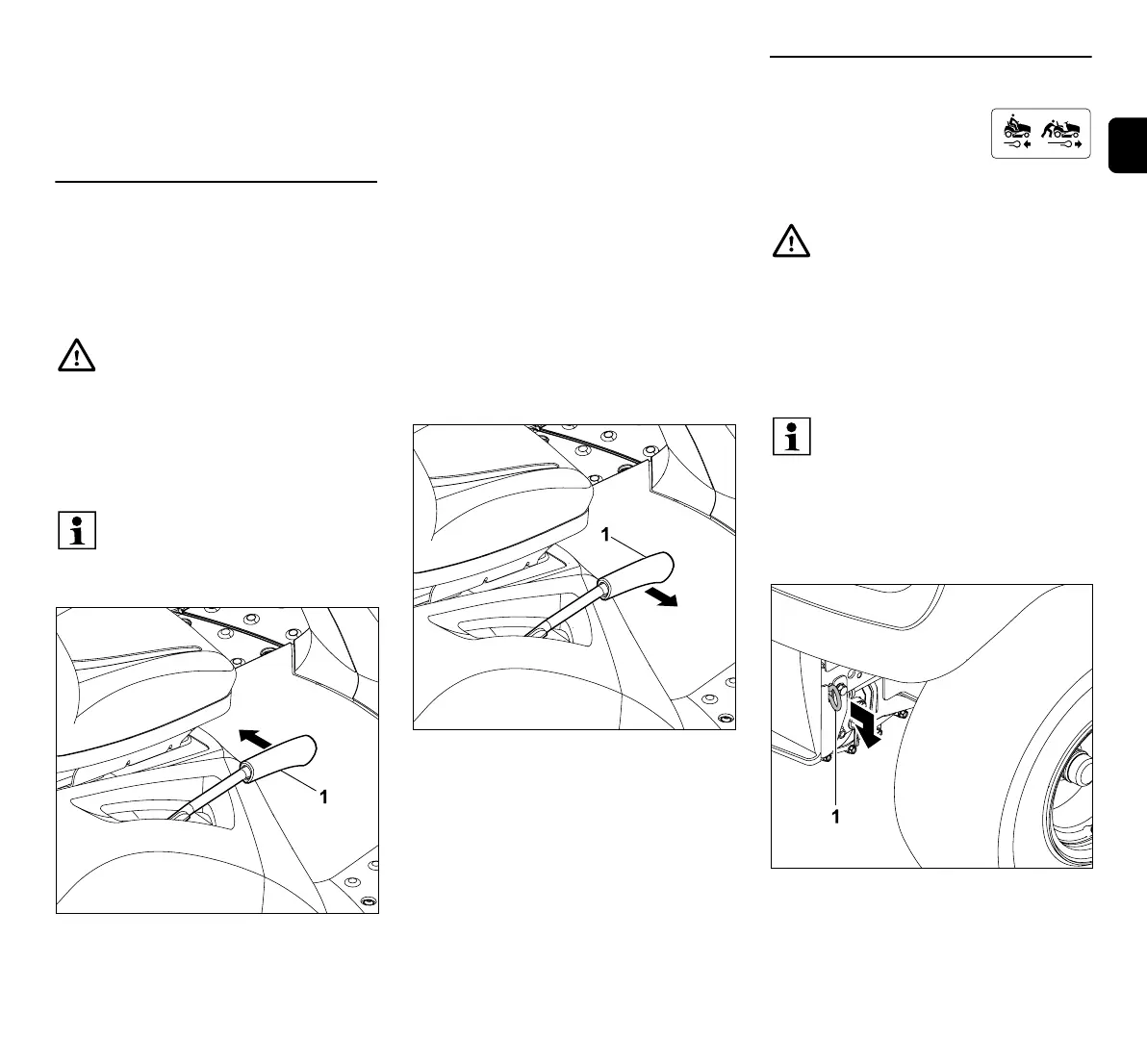 1

1

1