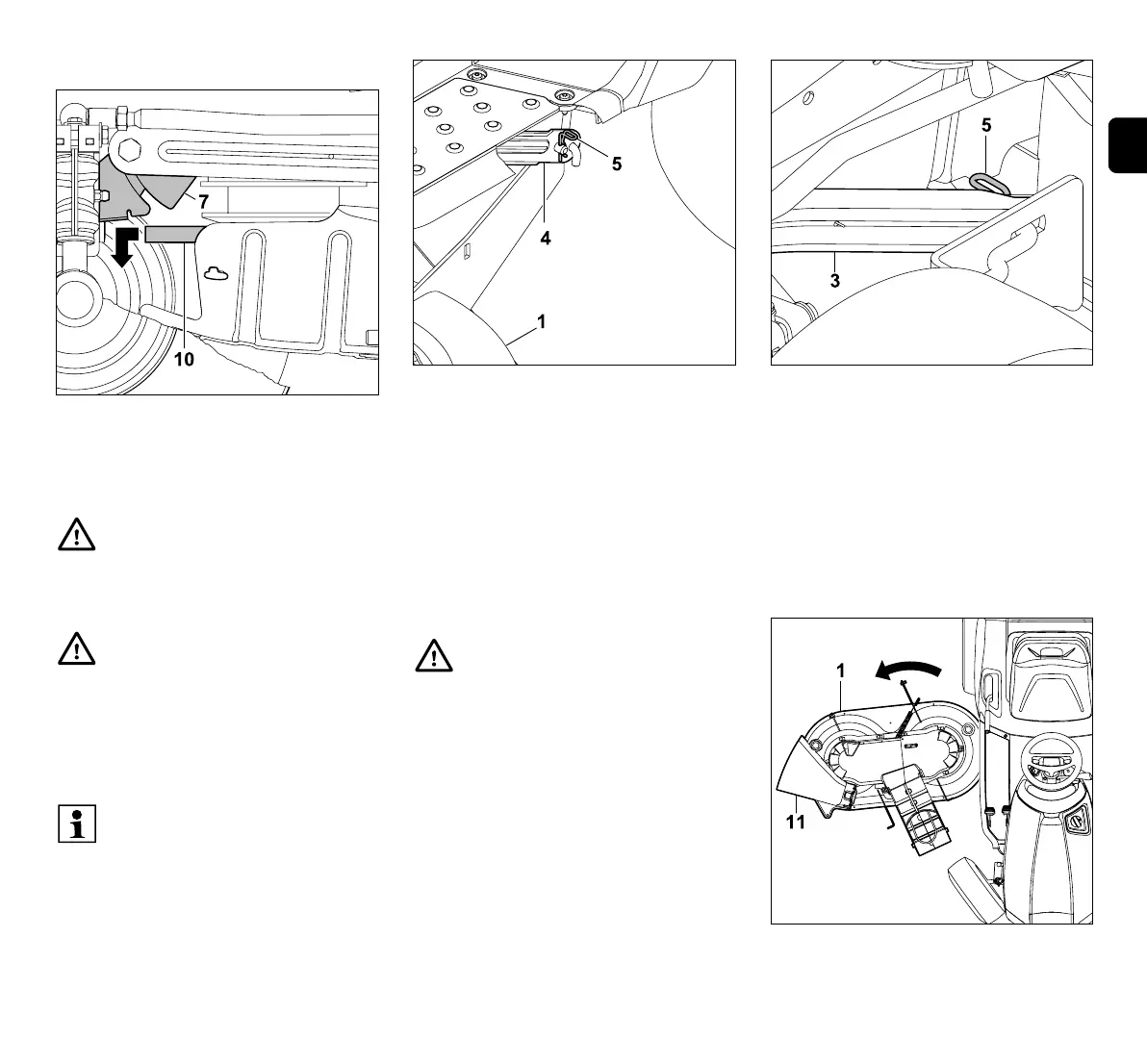 7

10

5

4

1

5

3

1

11