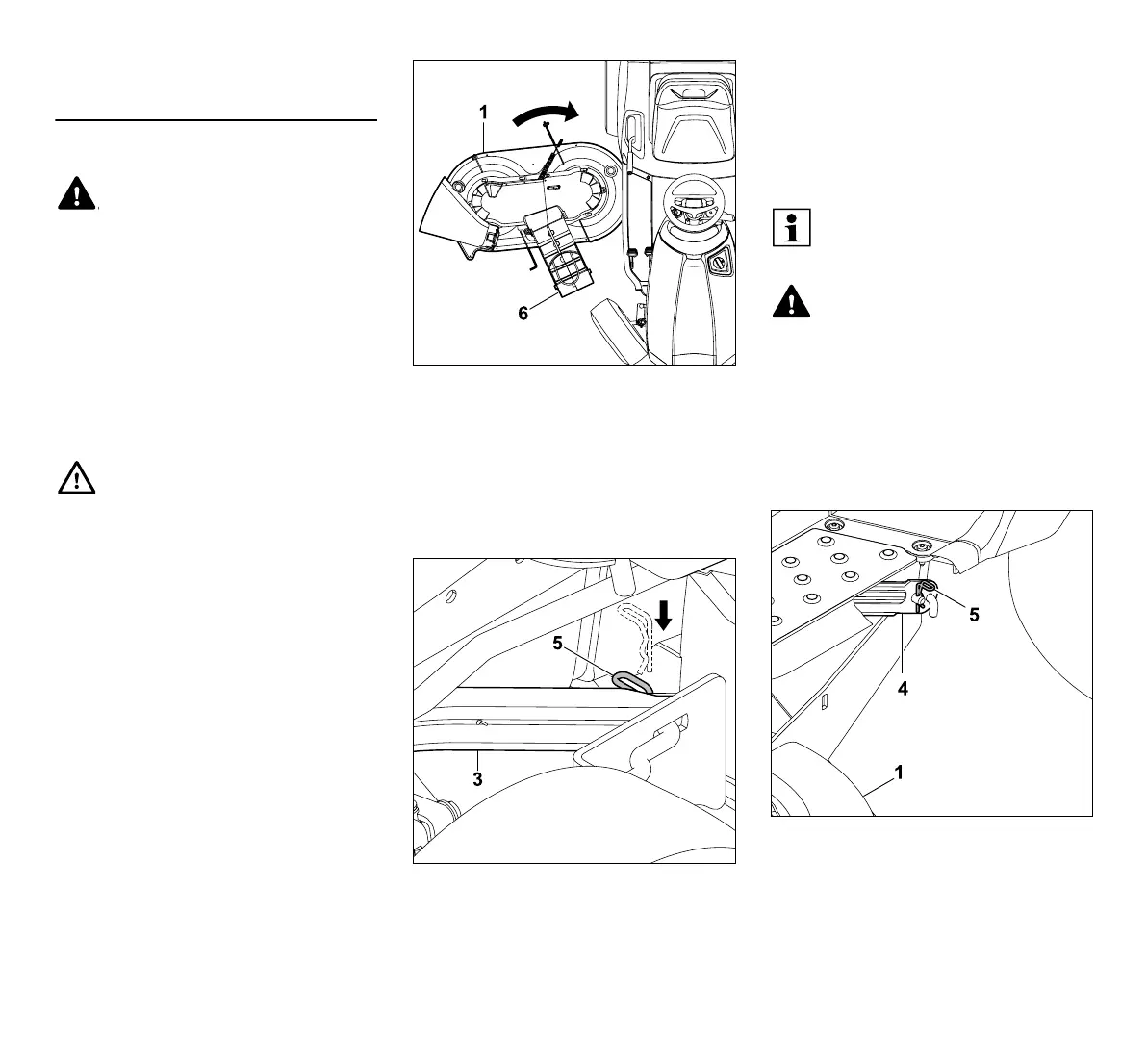 1

6

5

3

5

4

1