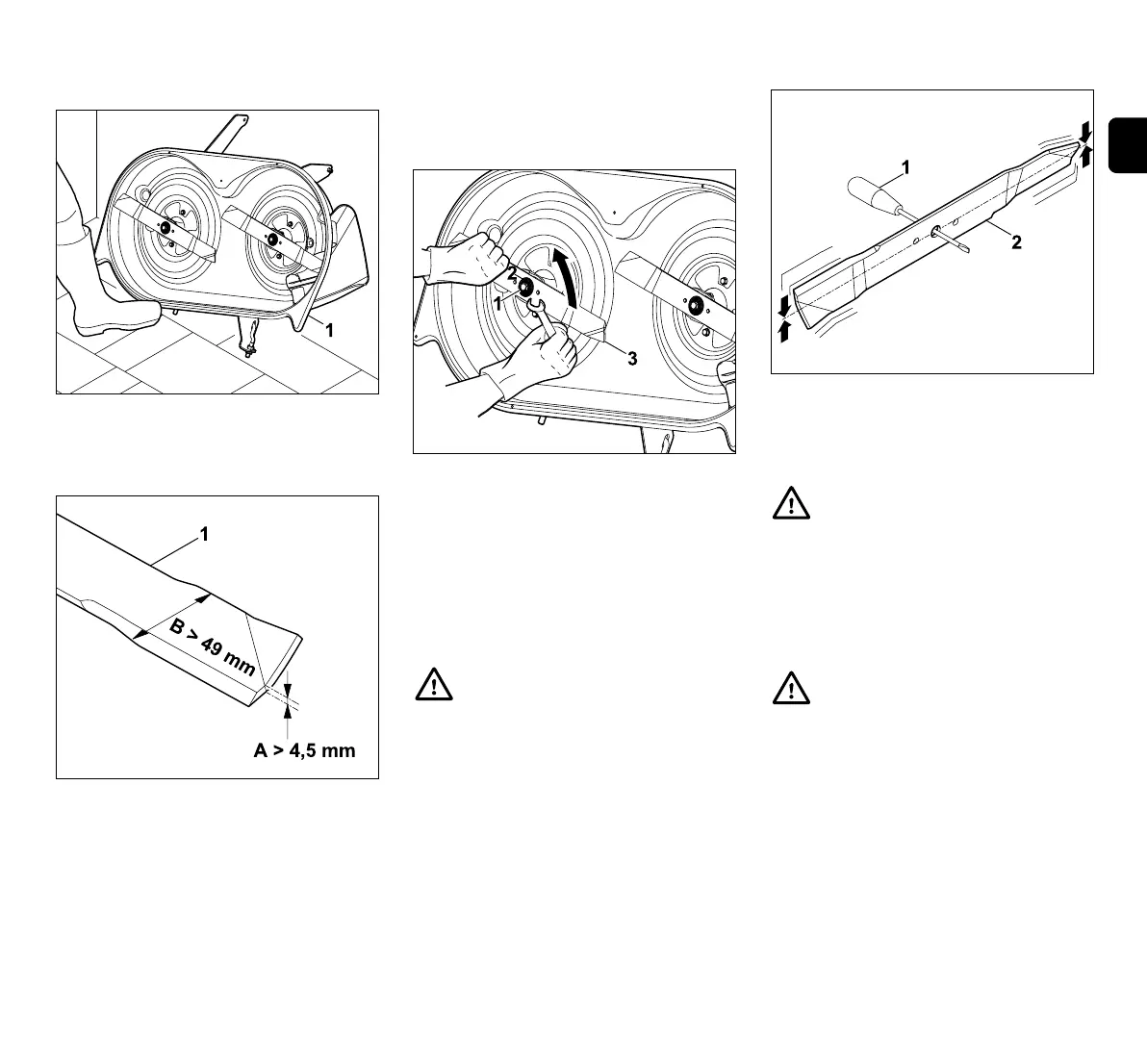 1

1

B > 49 mm

A > 4,5 mm

2

1

3

1

2