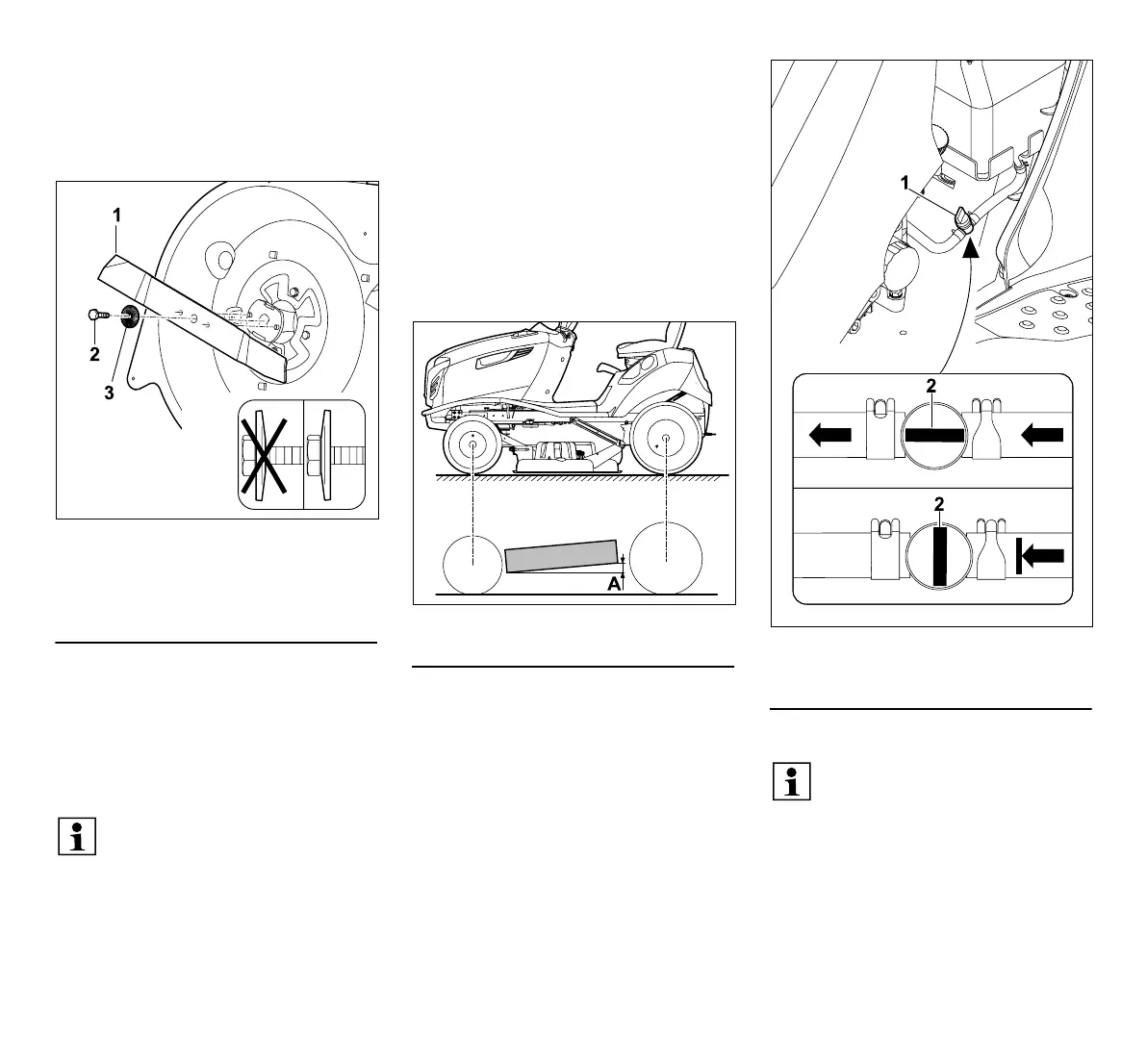 1

2

3

A

1

2

2