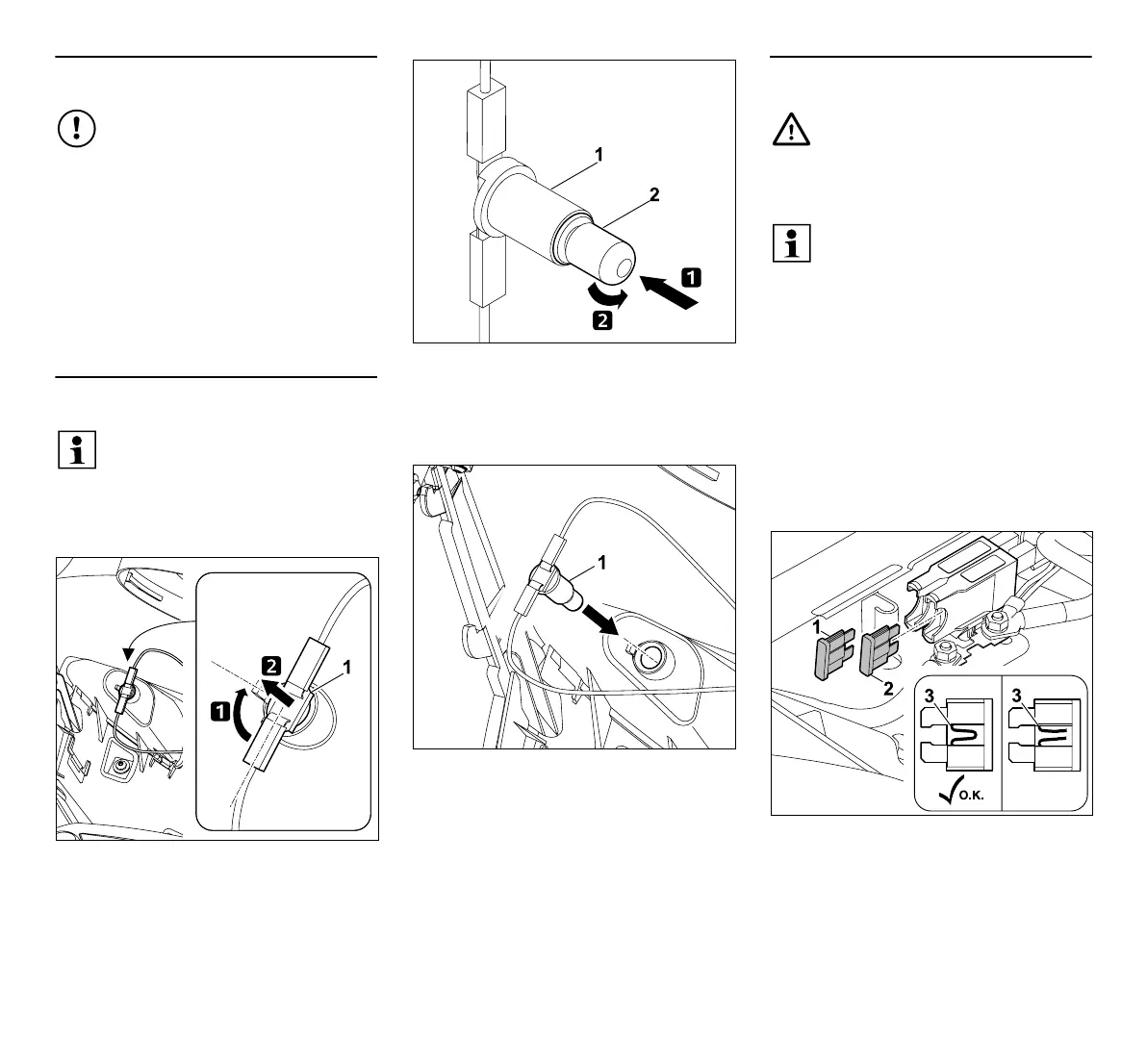 1

2

1

2

1

2

1

1

1

2

3

3

O.K.