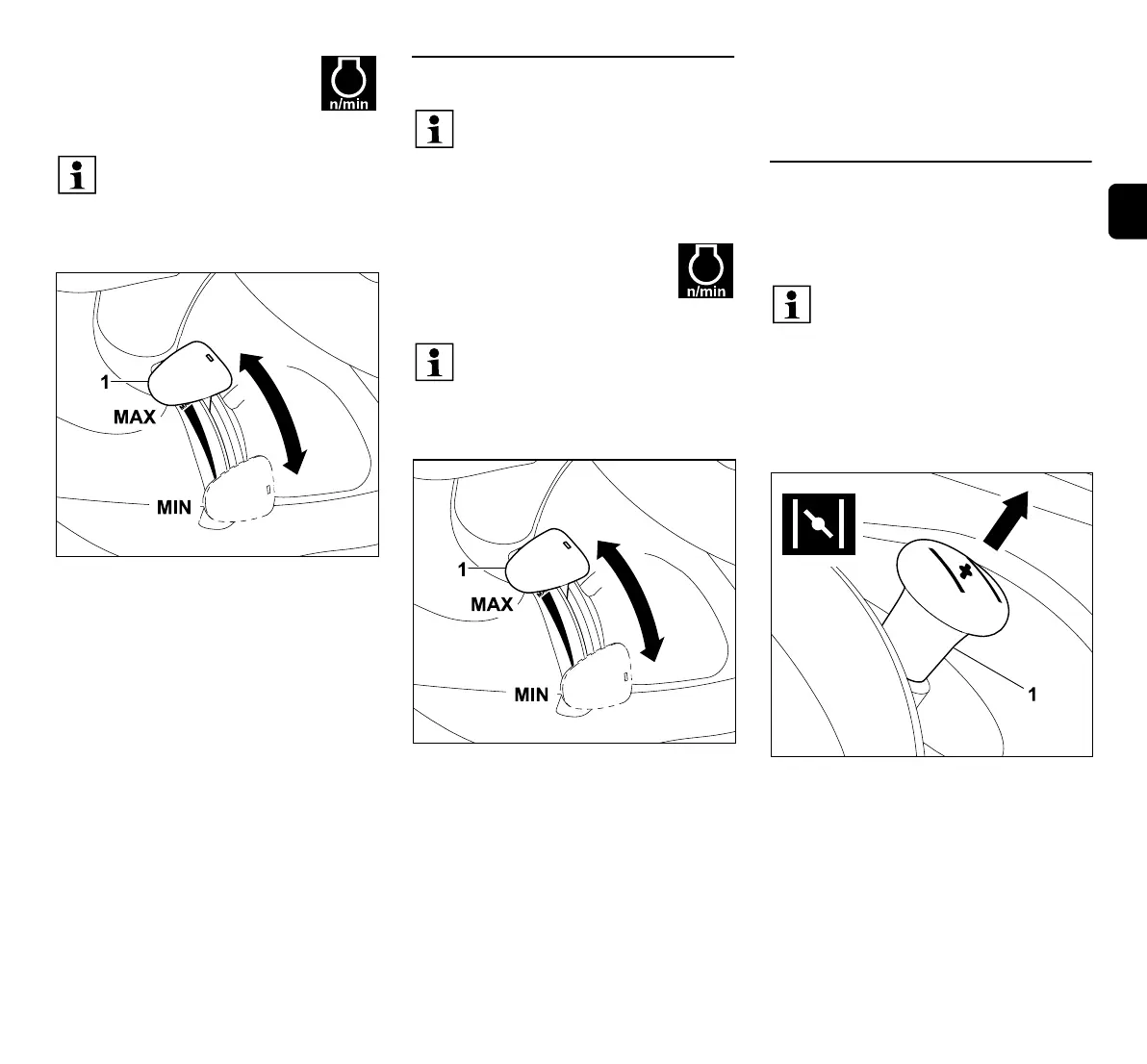 n/min

1
MAX
MIN

n/min

1
MAX
MIN

1