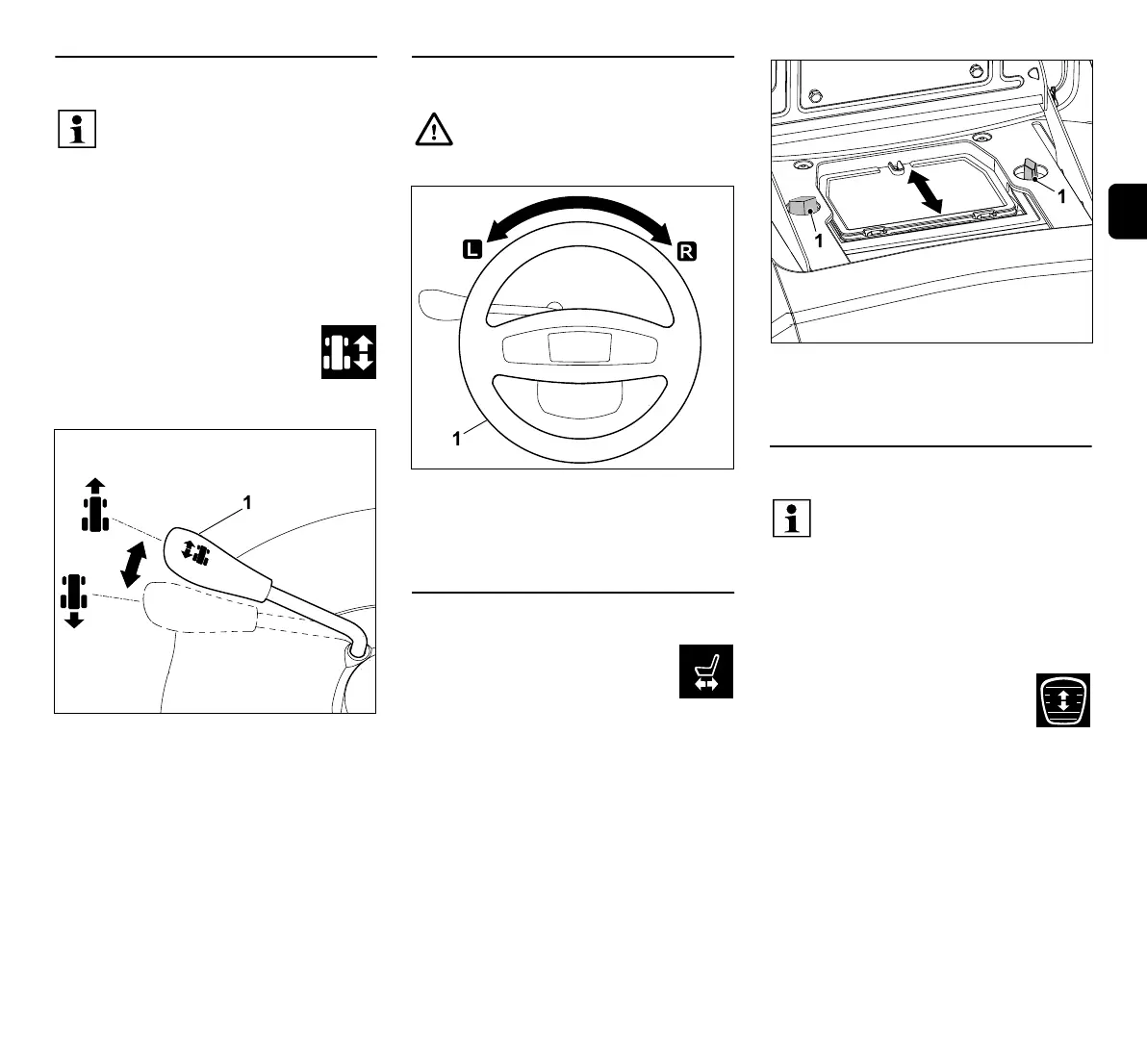 1

L

R

1

1

1