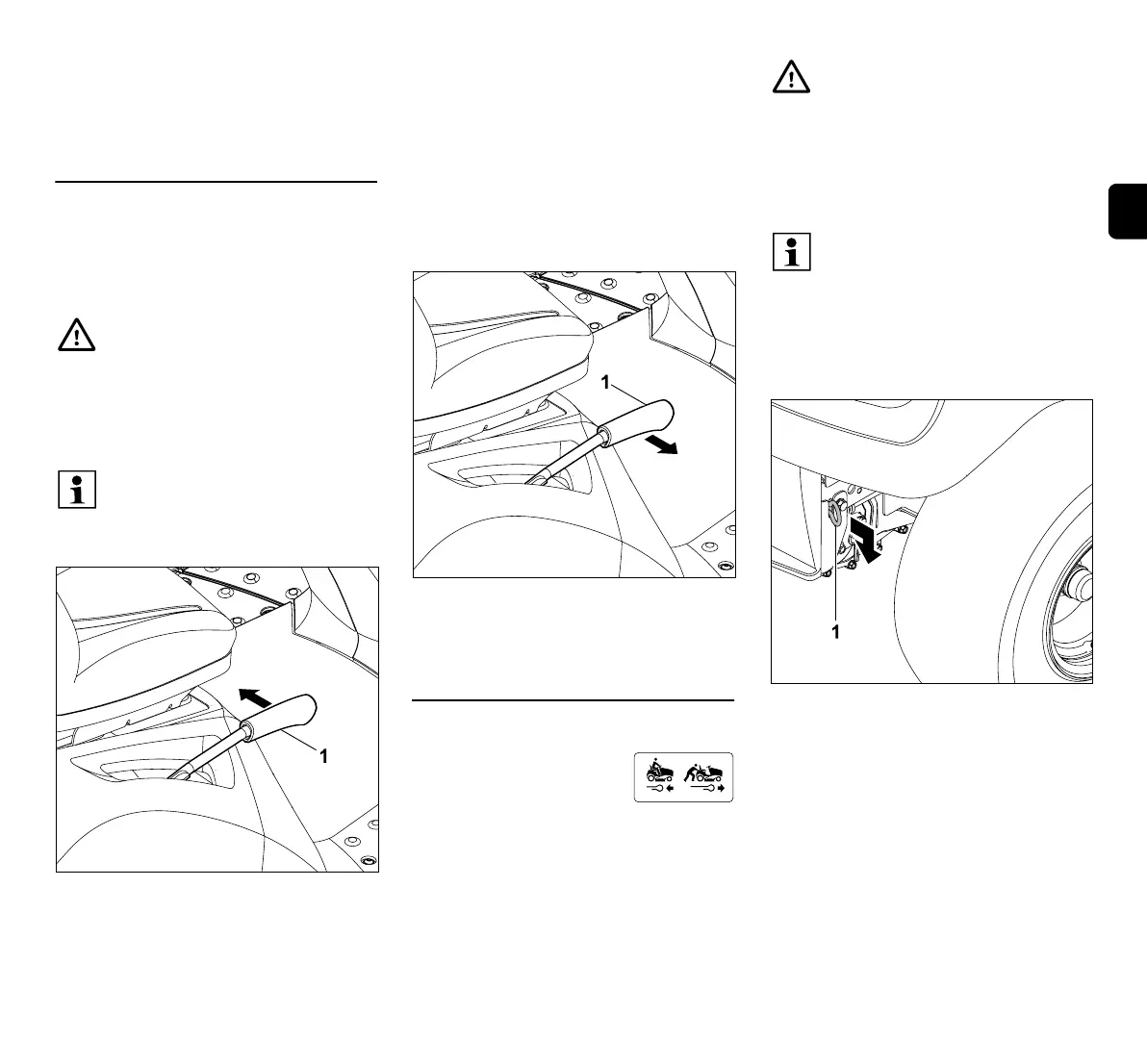 1

1

1