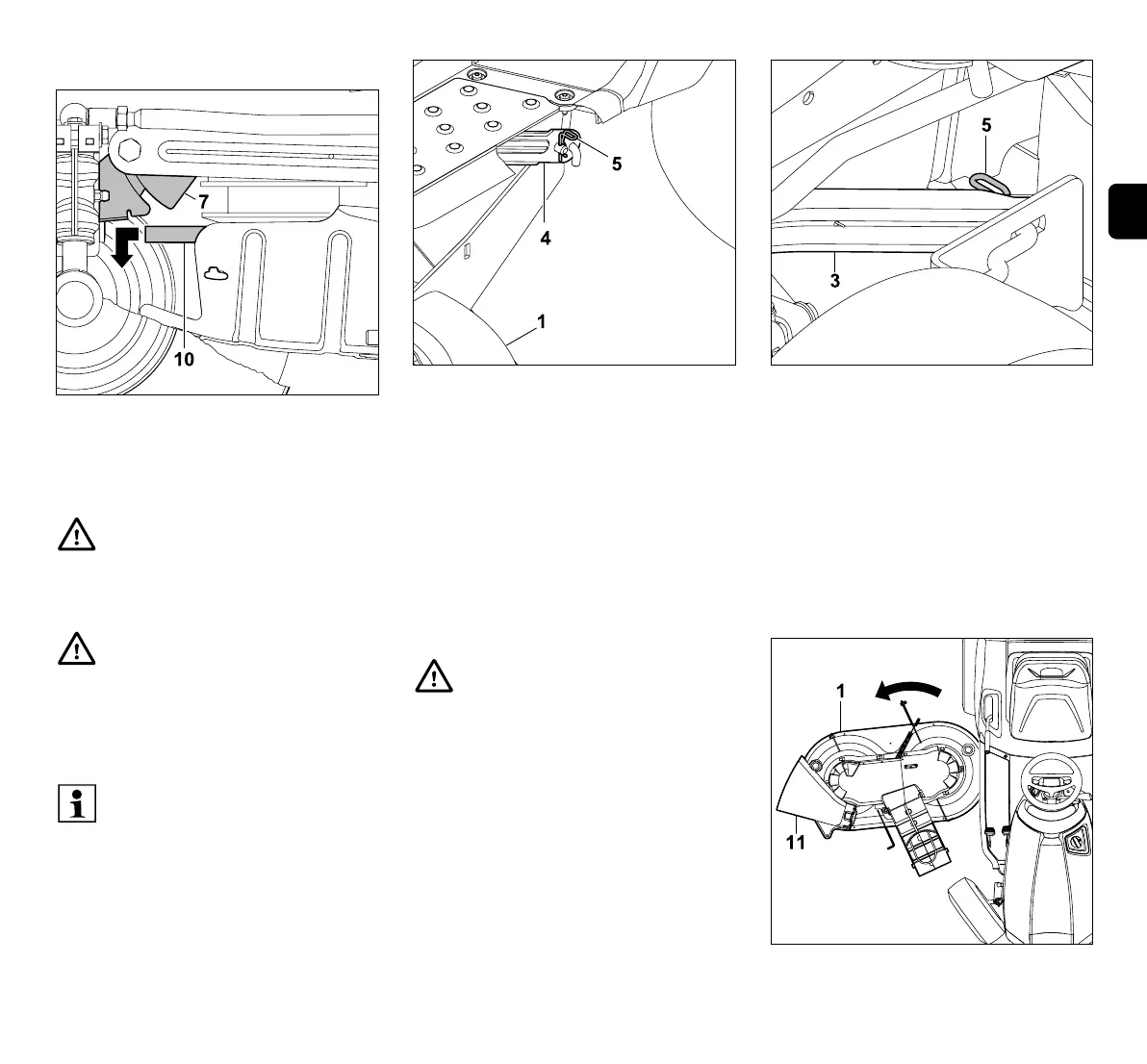 7

10

5

4

1

5

3

1

11