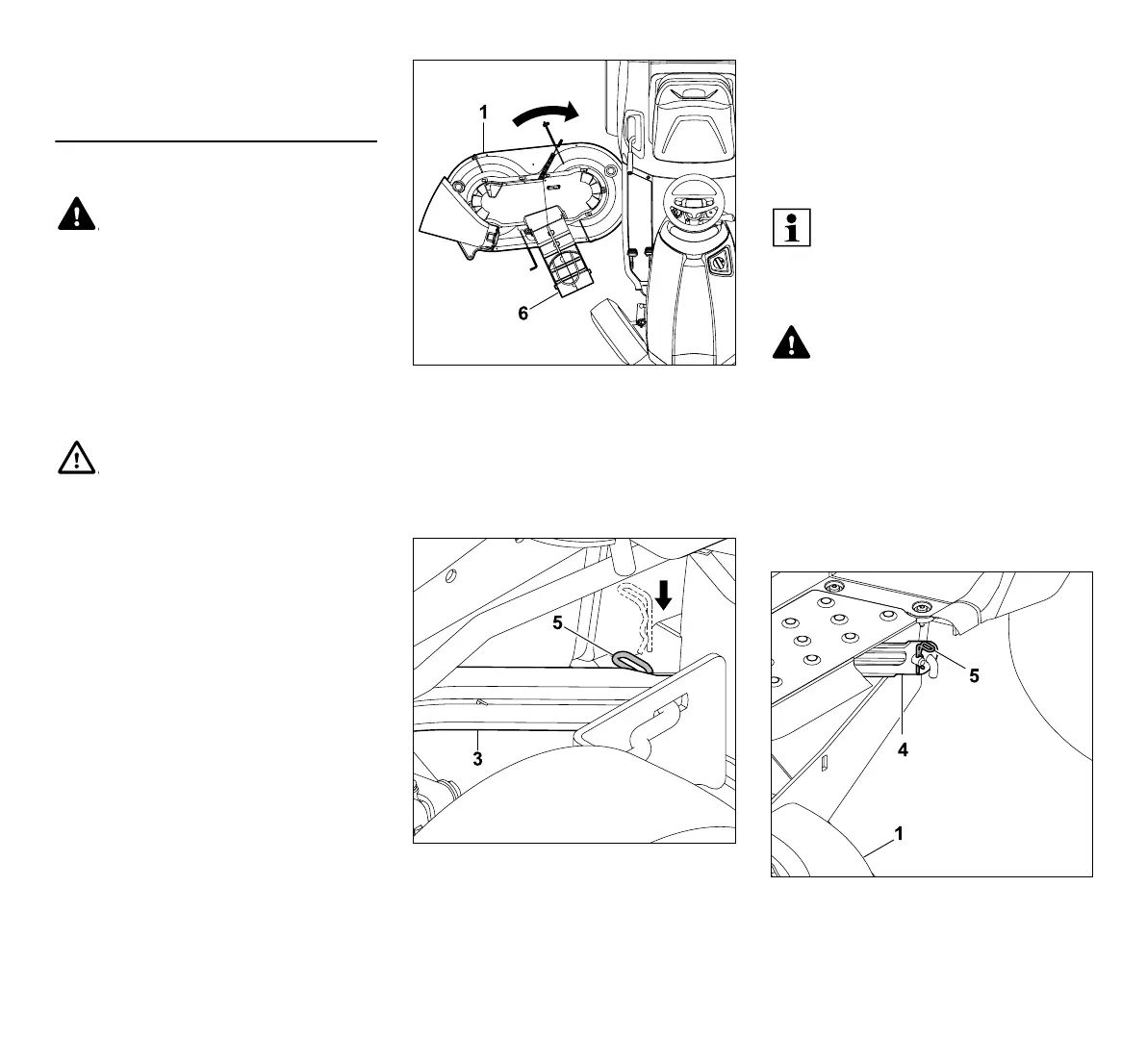 1

6

5

3

5

4

1