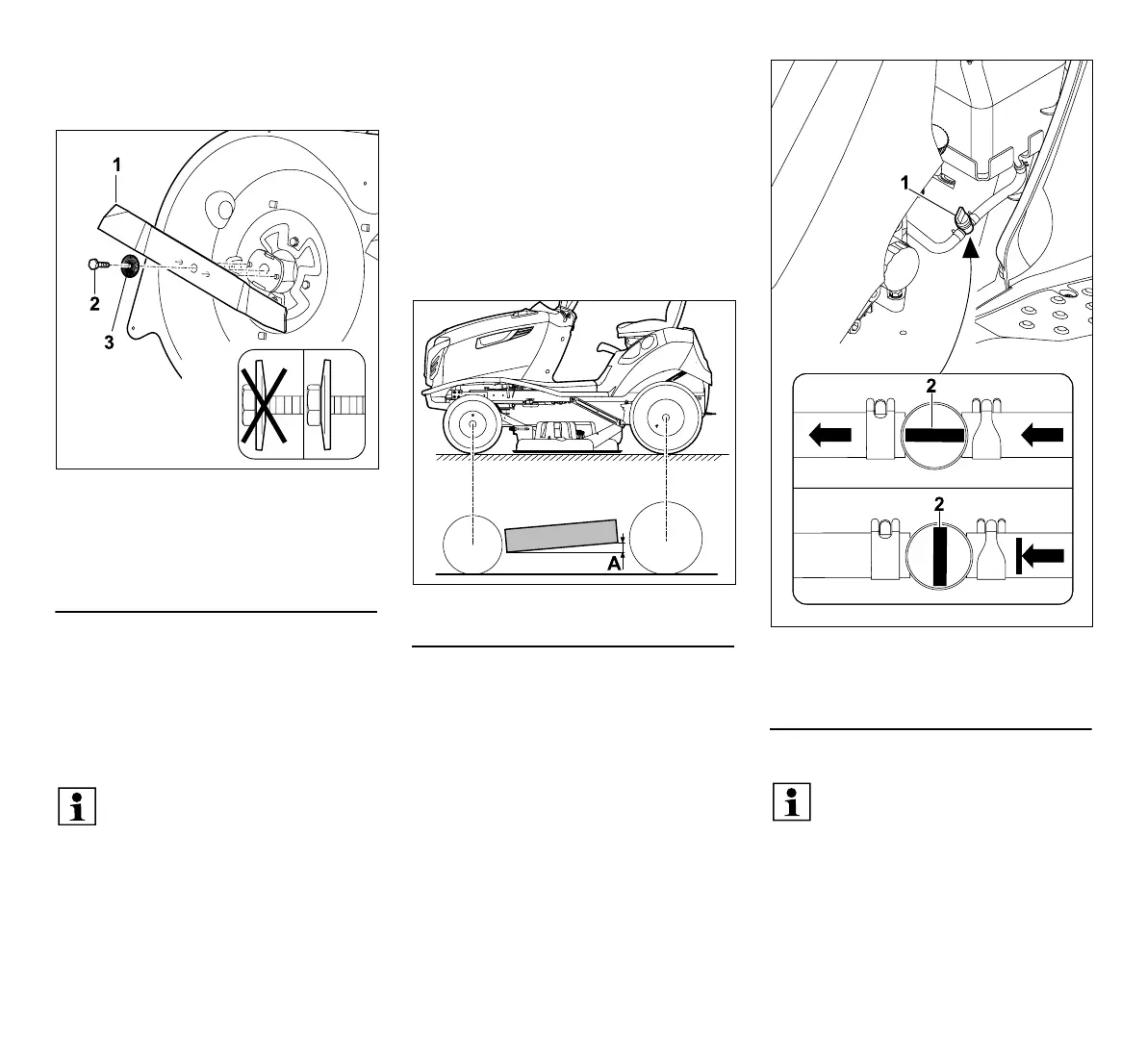 1
2
3

A

1
2
2