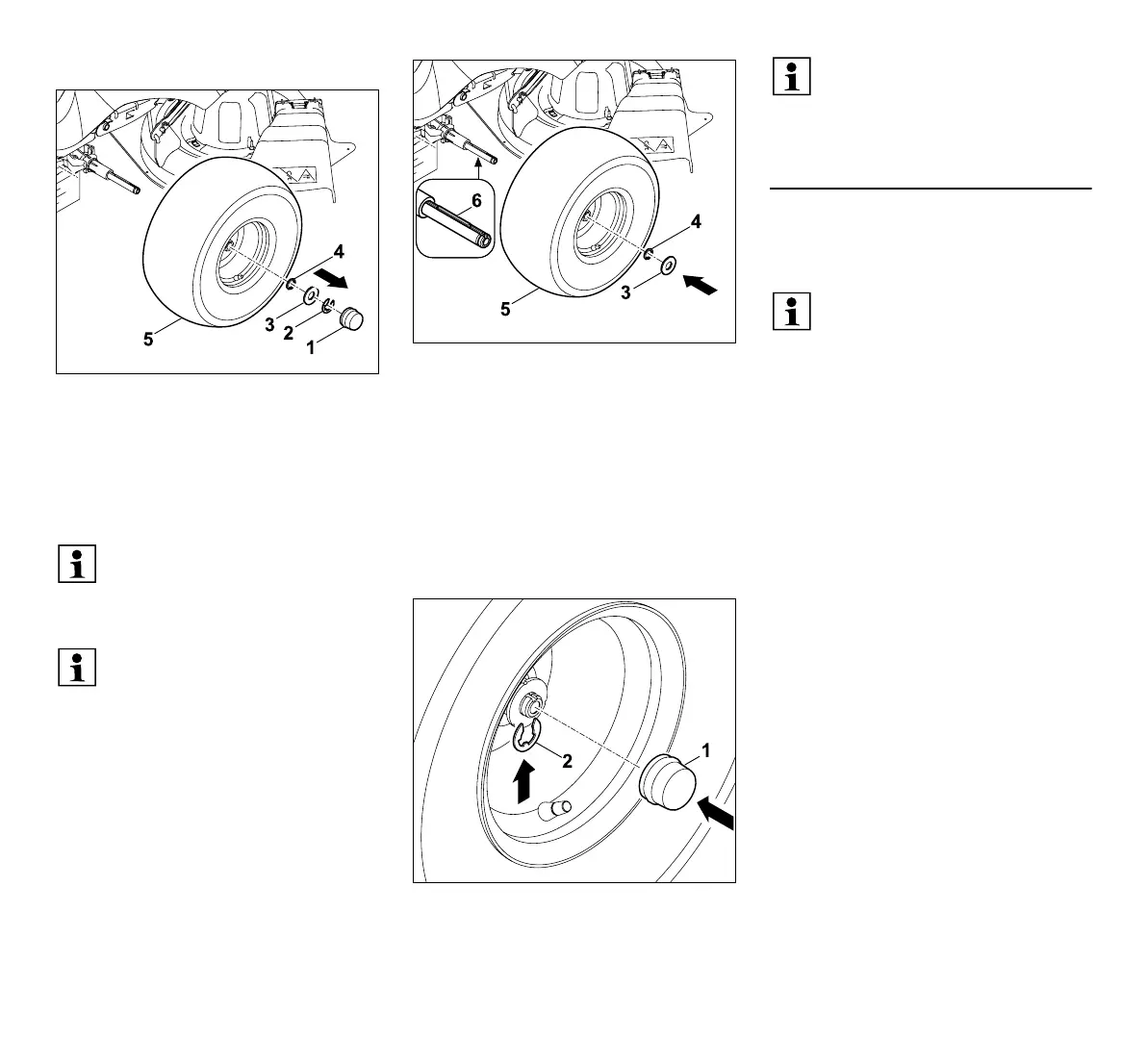 4
3
2
1
5

6
4
3
5

2
1