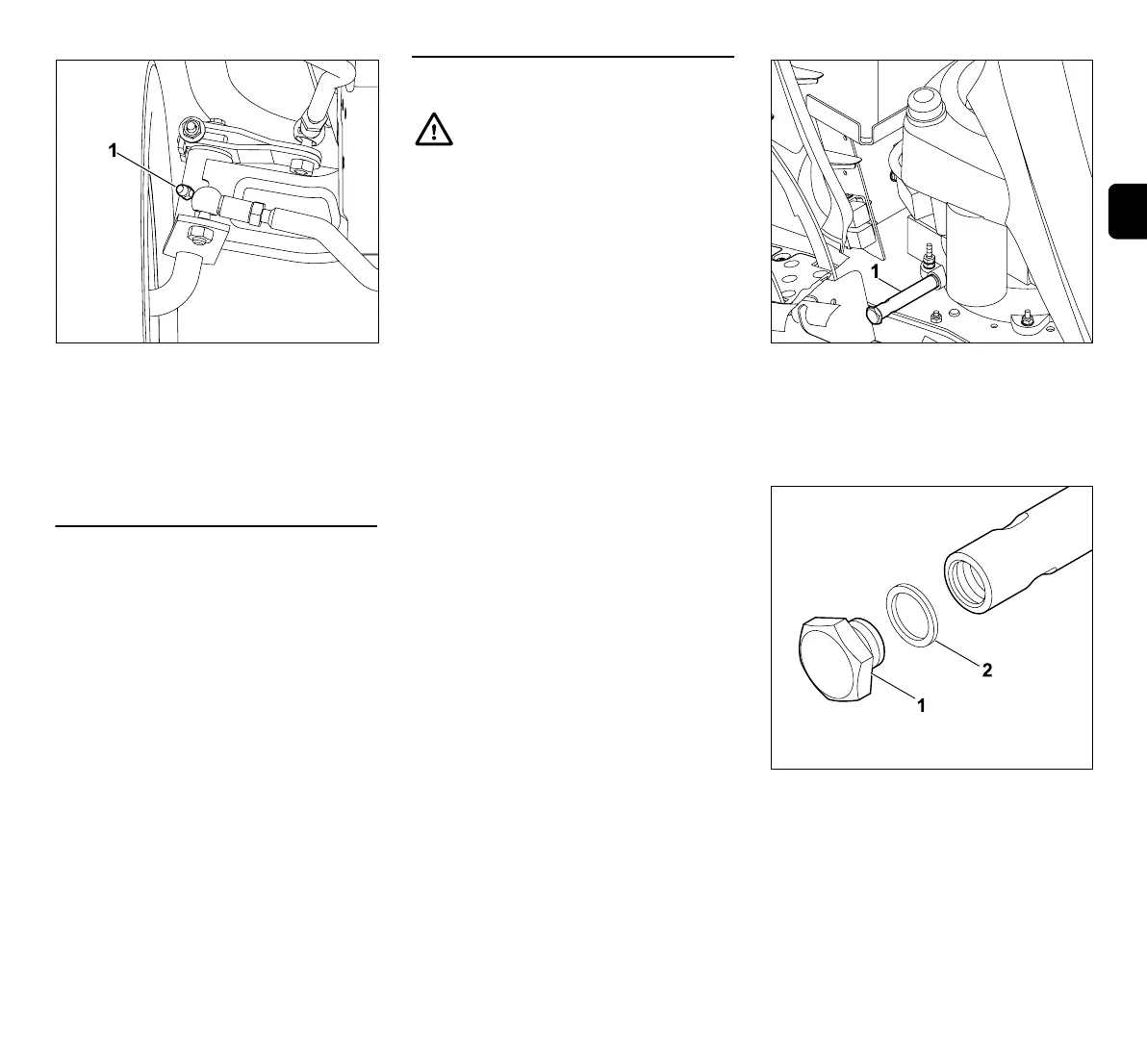 1

1

2

1