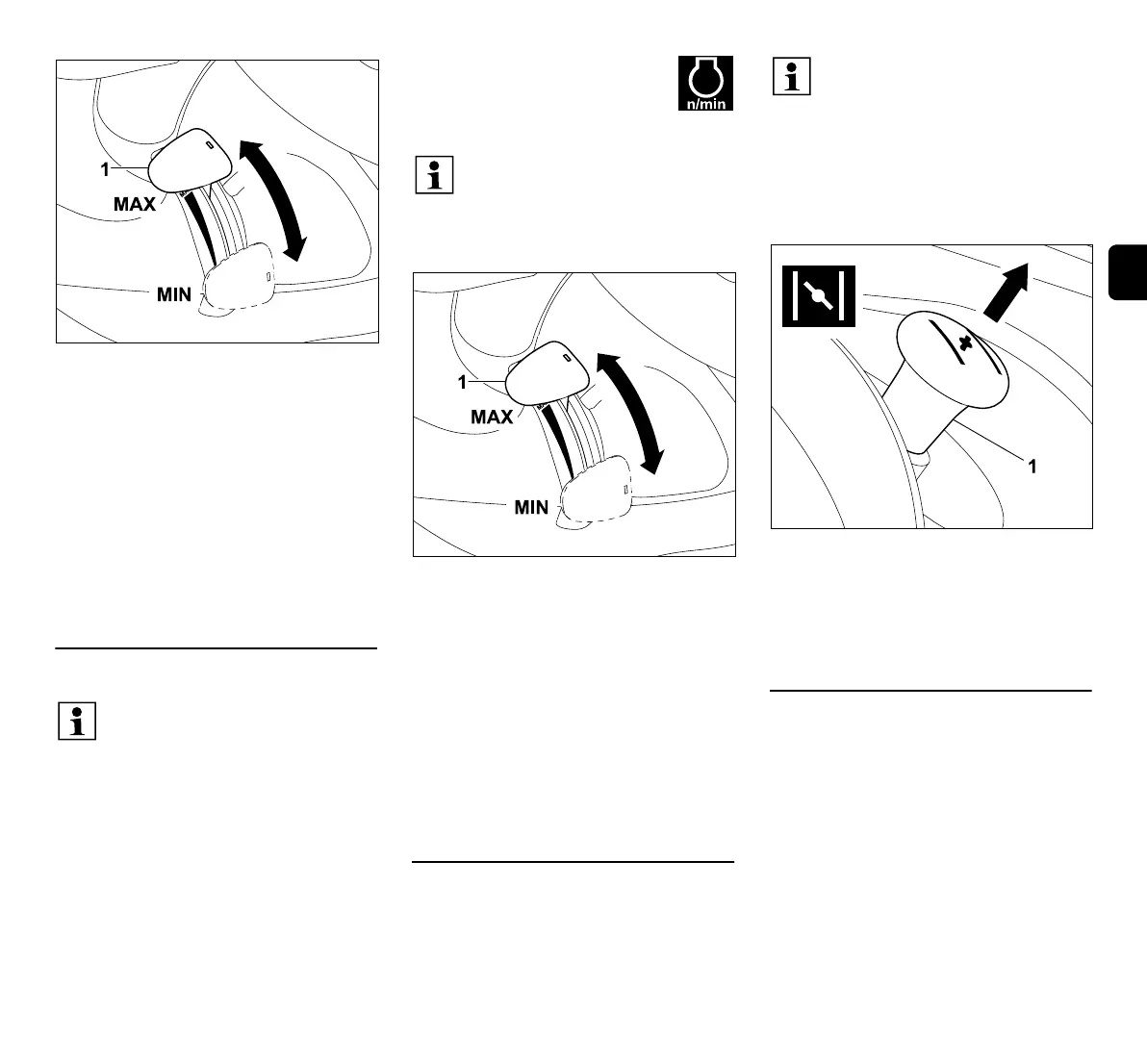 1
MAX
MIN

n/min

1
MAX
MIN

1