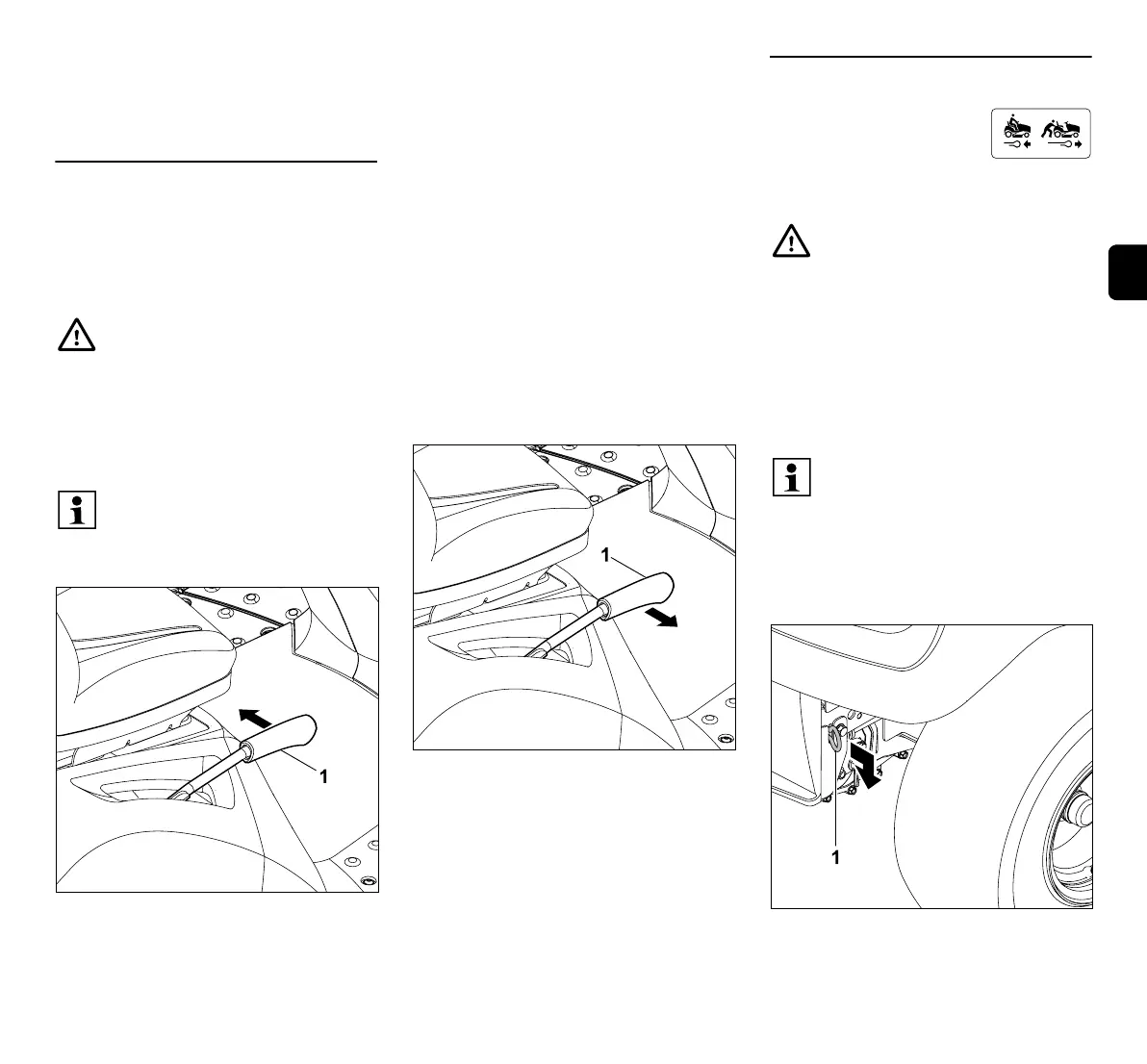 1

1

1