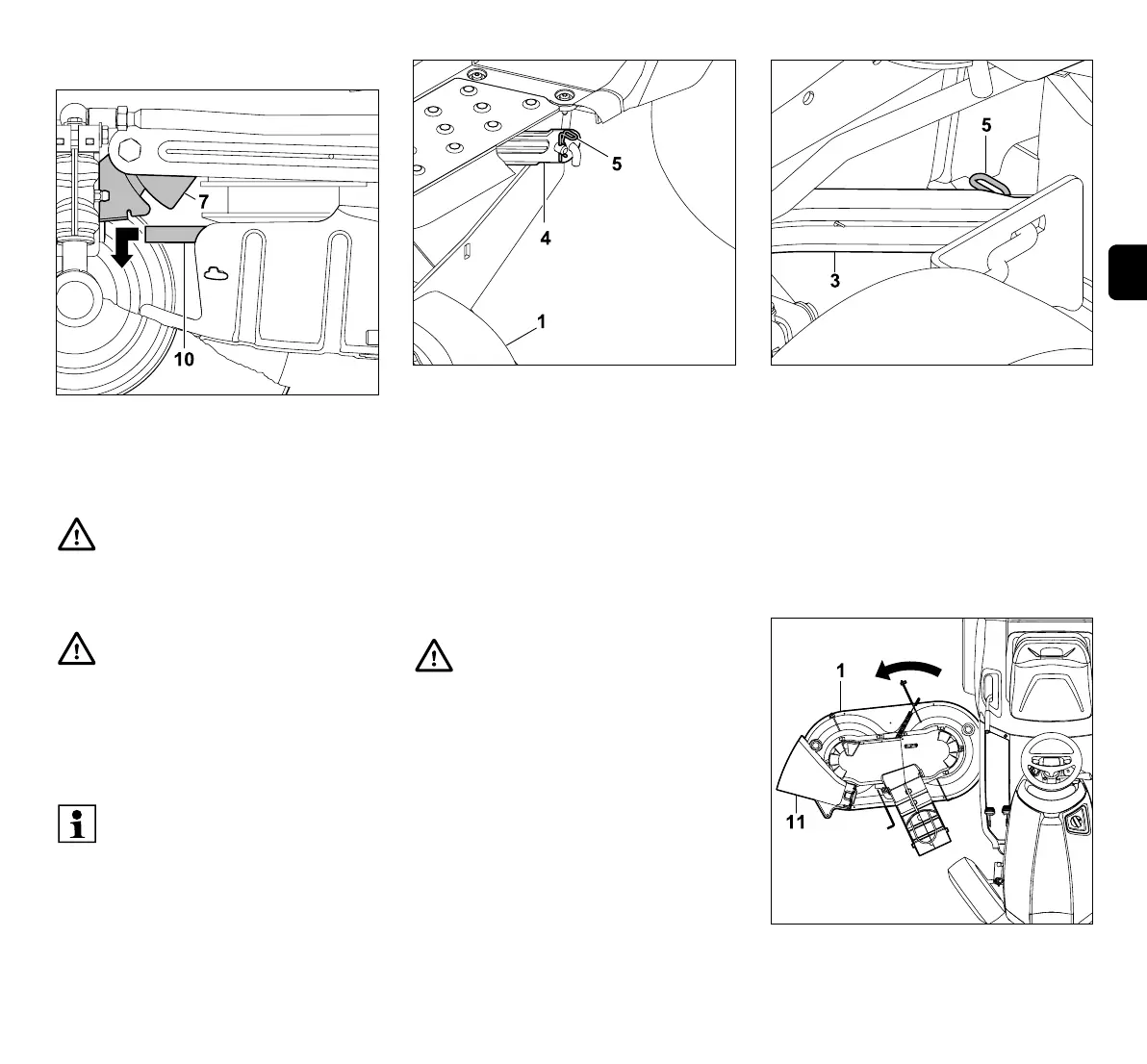 7

10

5

4

1

5

3

1

11