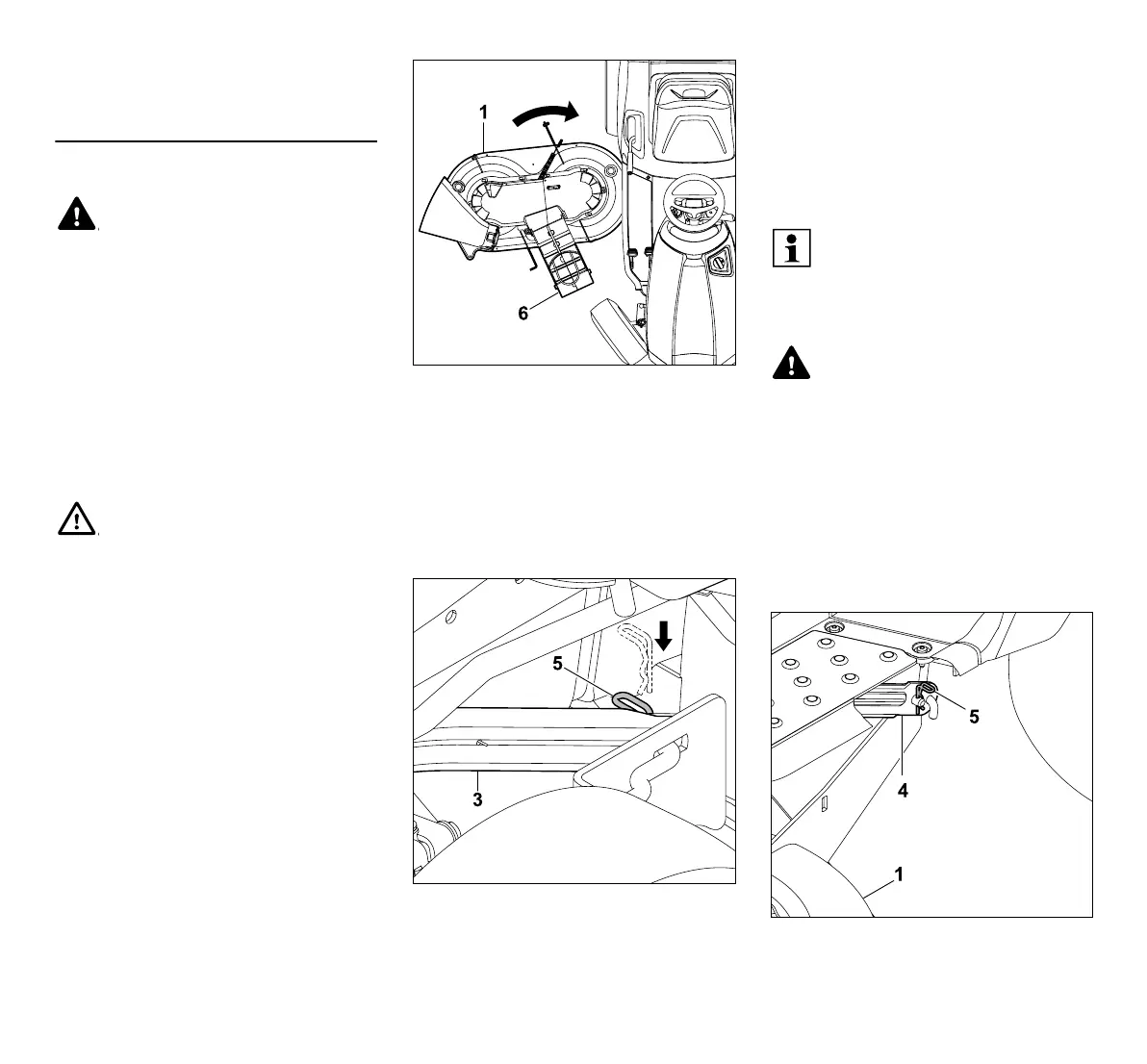 1

6

5

3

5

4

1