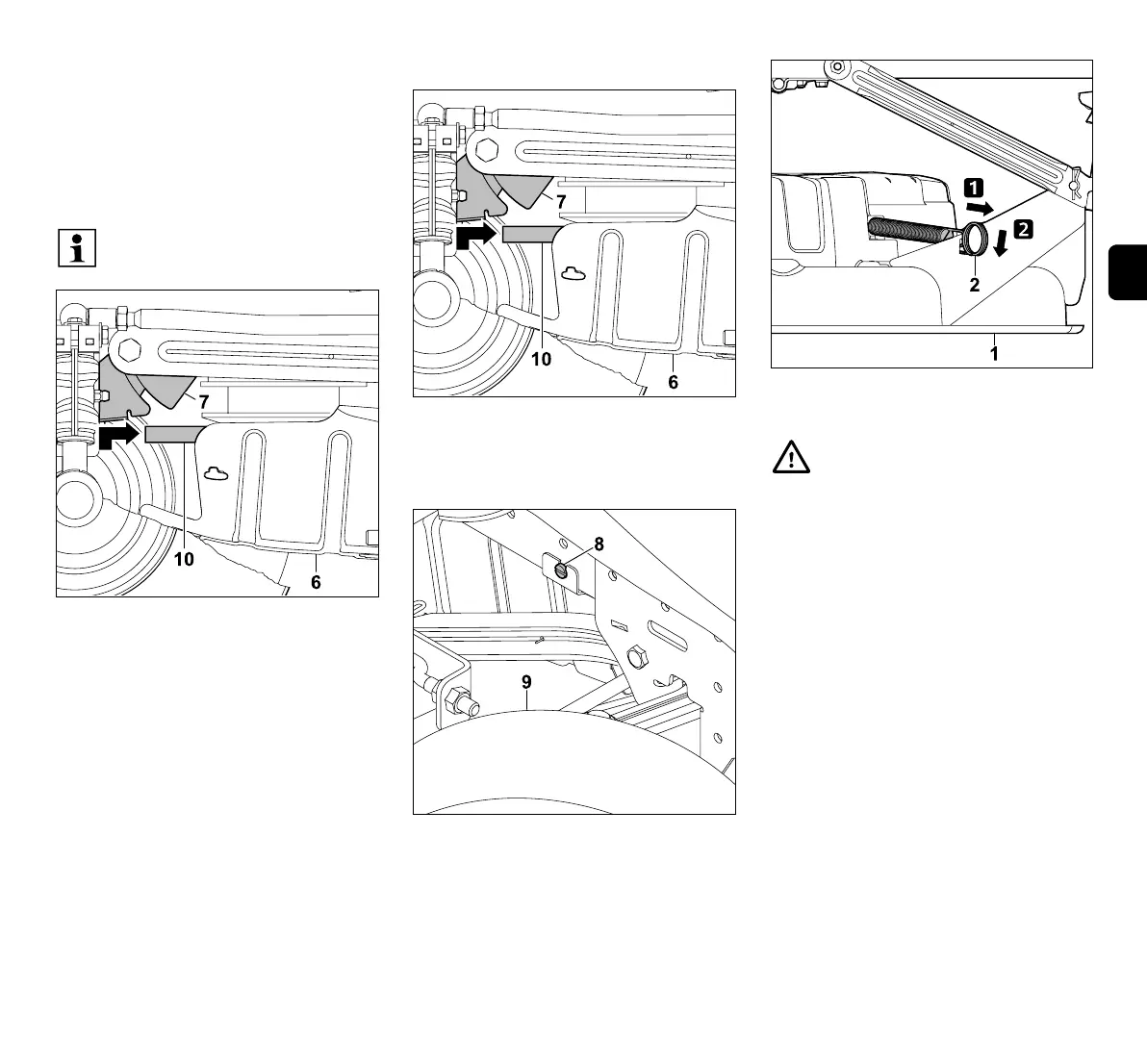 7

10

6

7

10

6

8

9

1
2

2

1