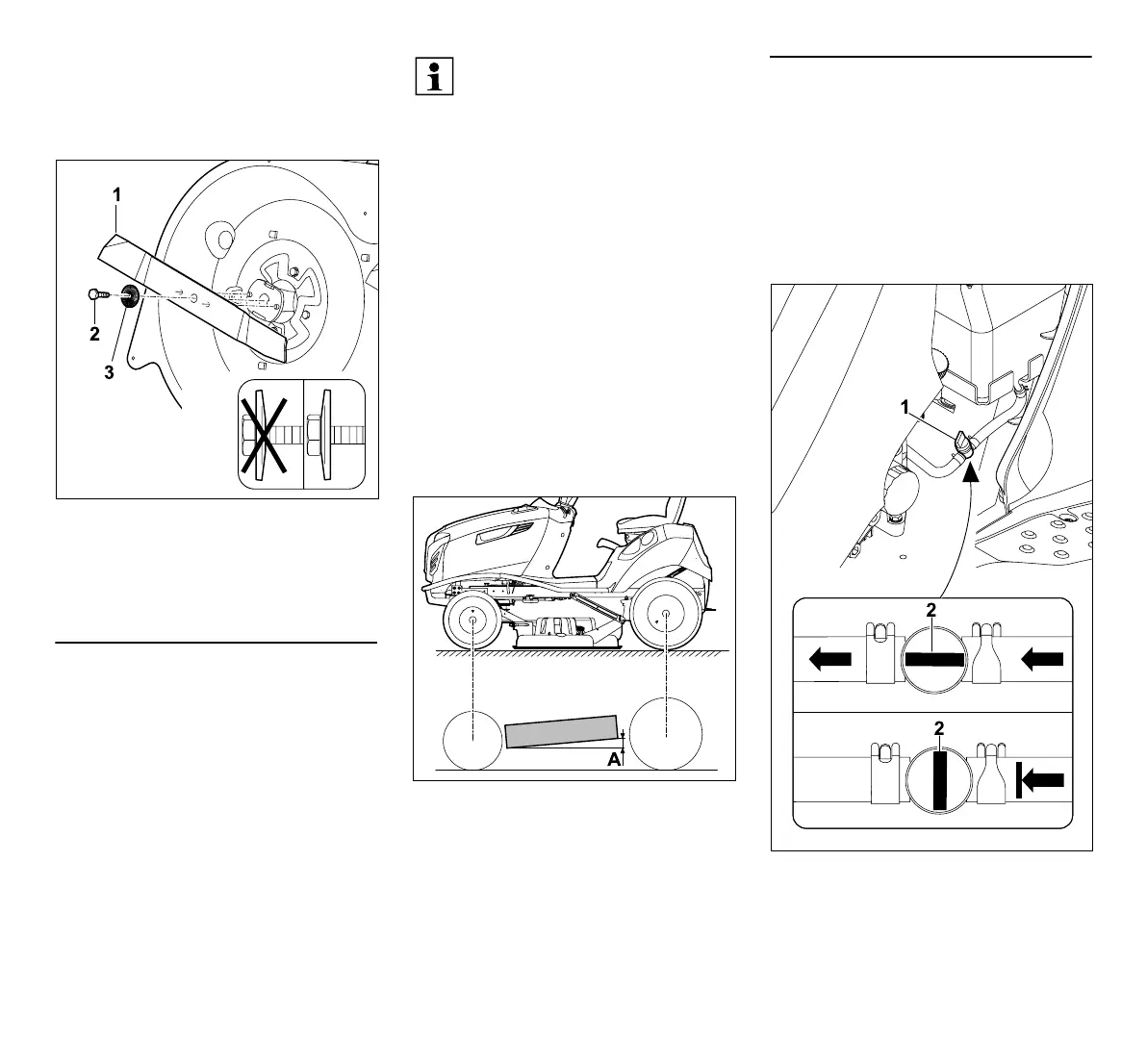 1

2

3

A

1

2

2