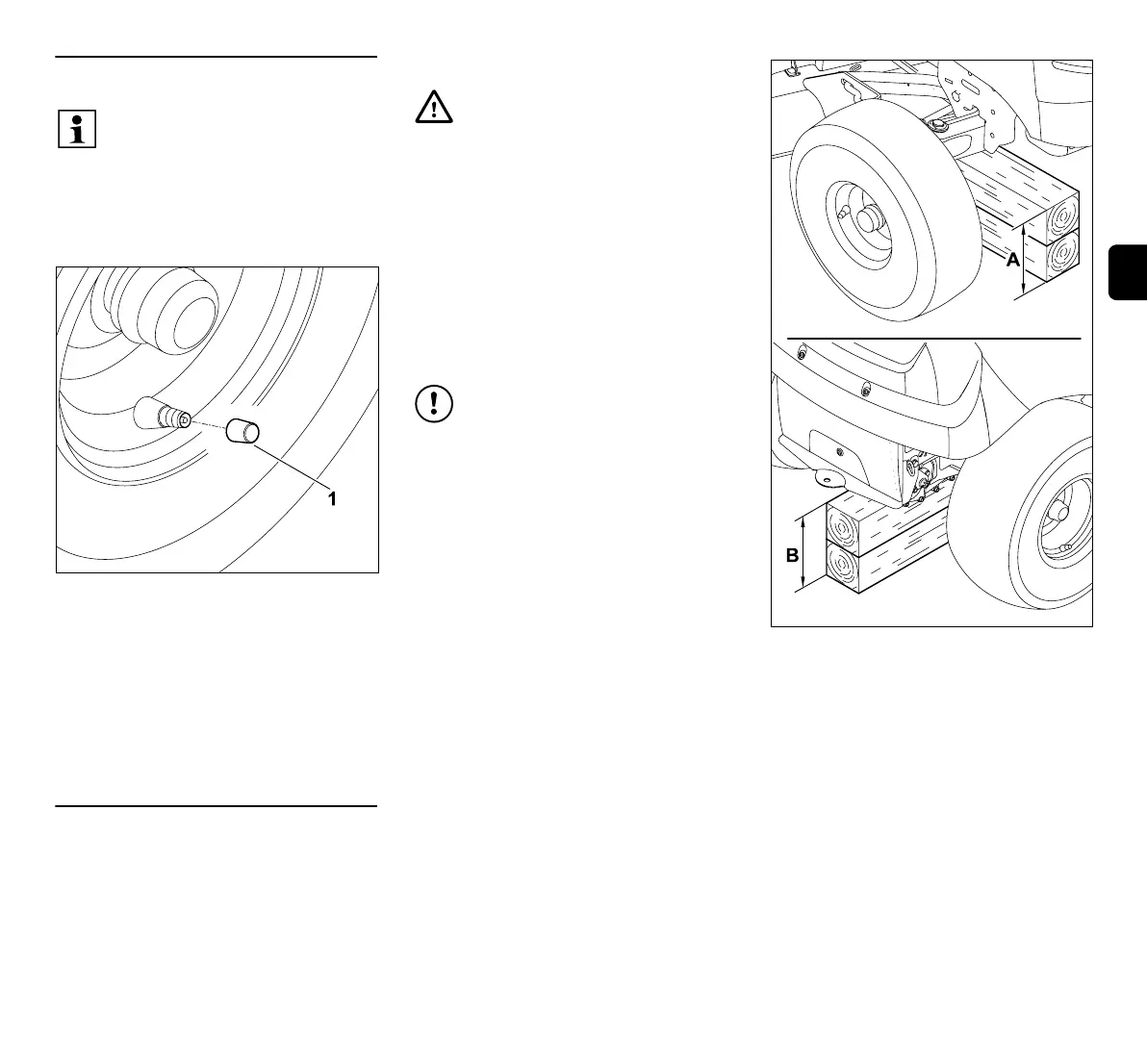 1

A

B