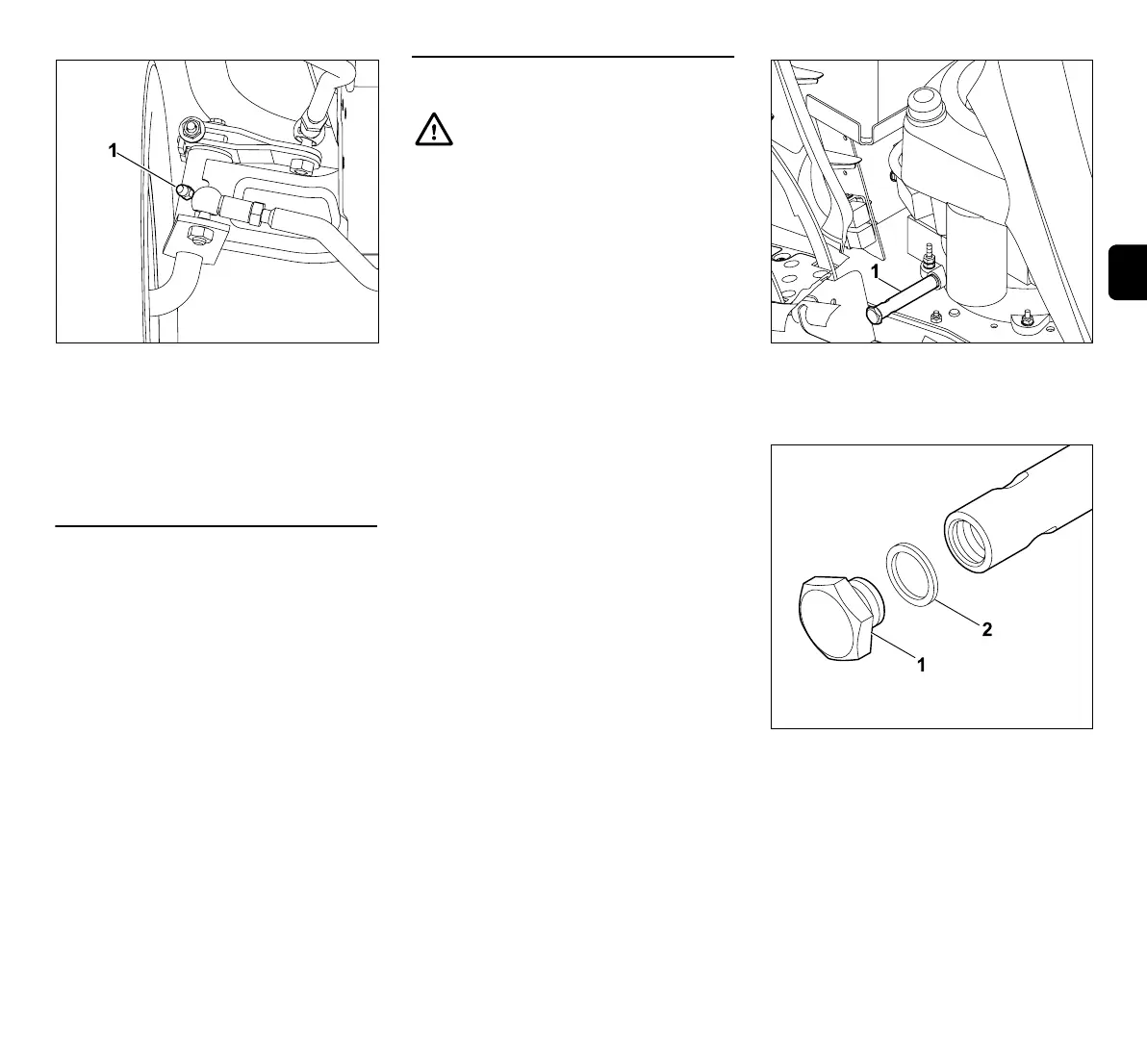 1

1

2

1