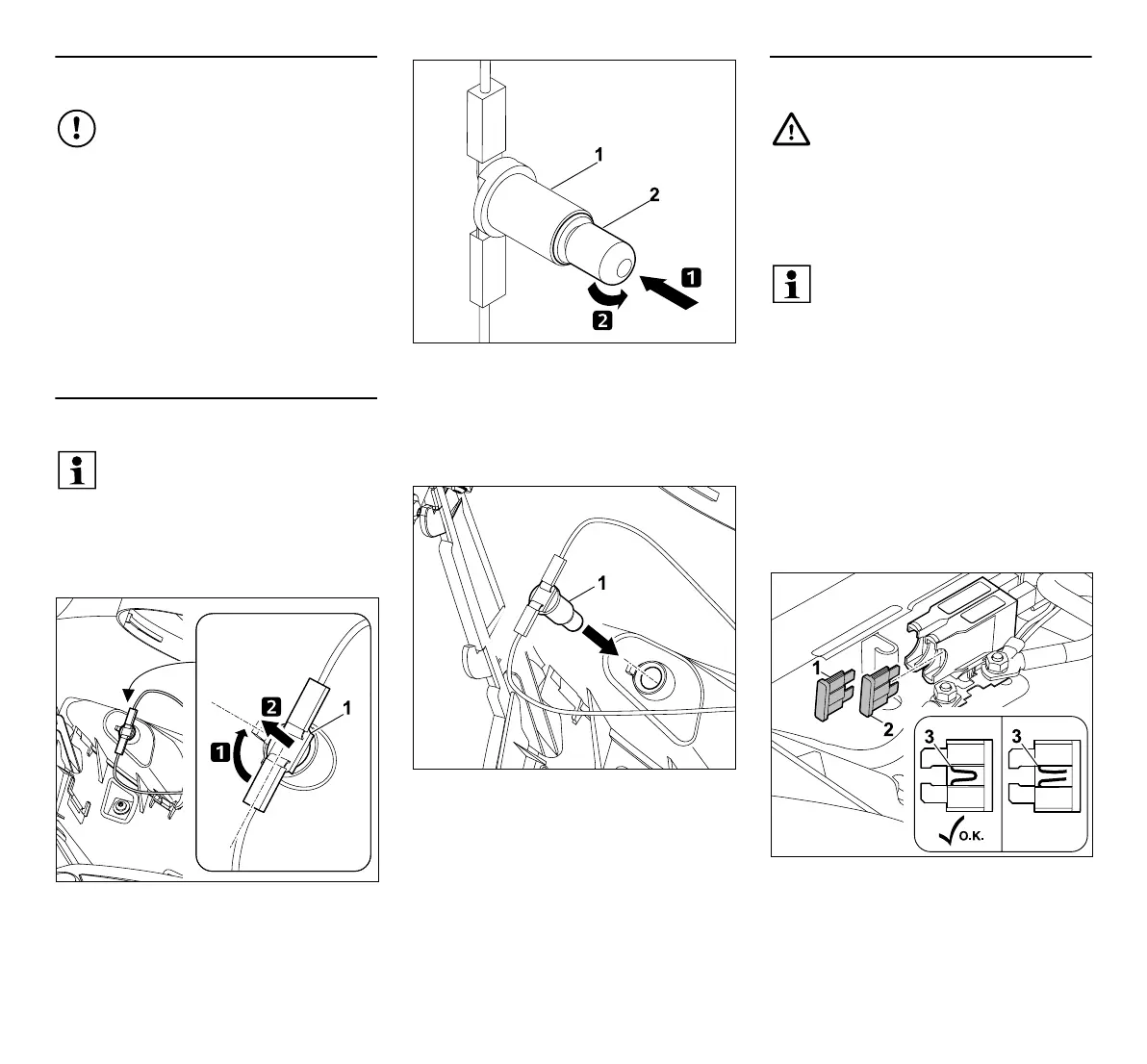 1
2
1
2

1
2
1

1

1
2
3
3
O.K.