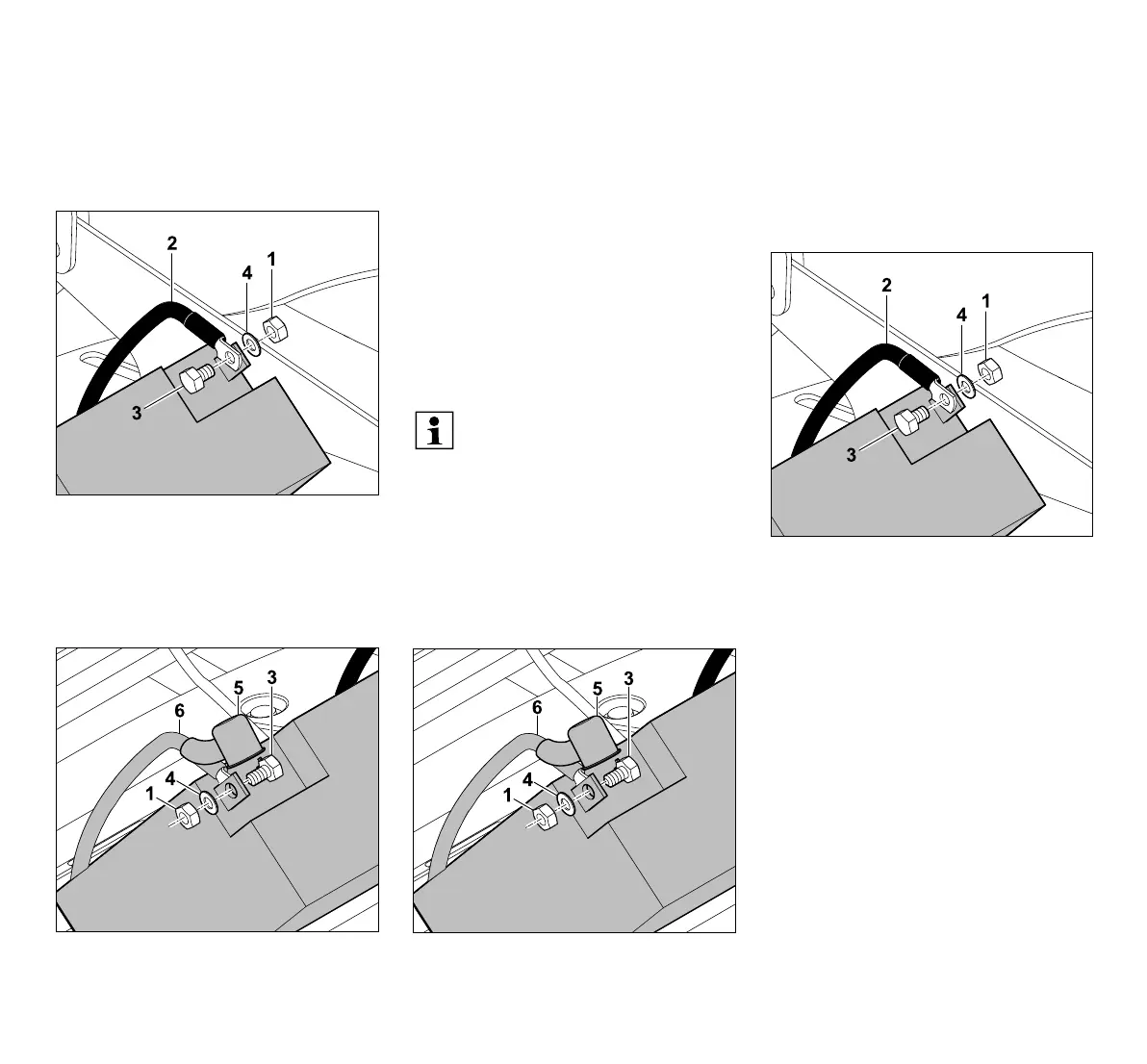 2
4
1
3

i

2
4
1
3

5
3
6
4
1

5
3
6
4
1