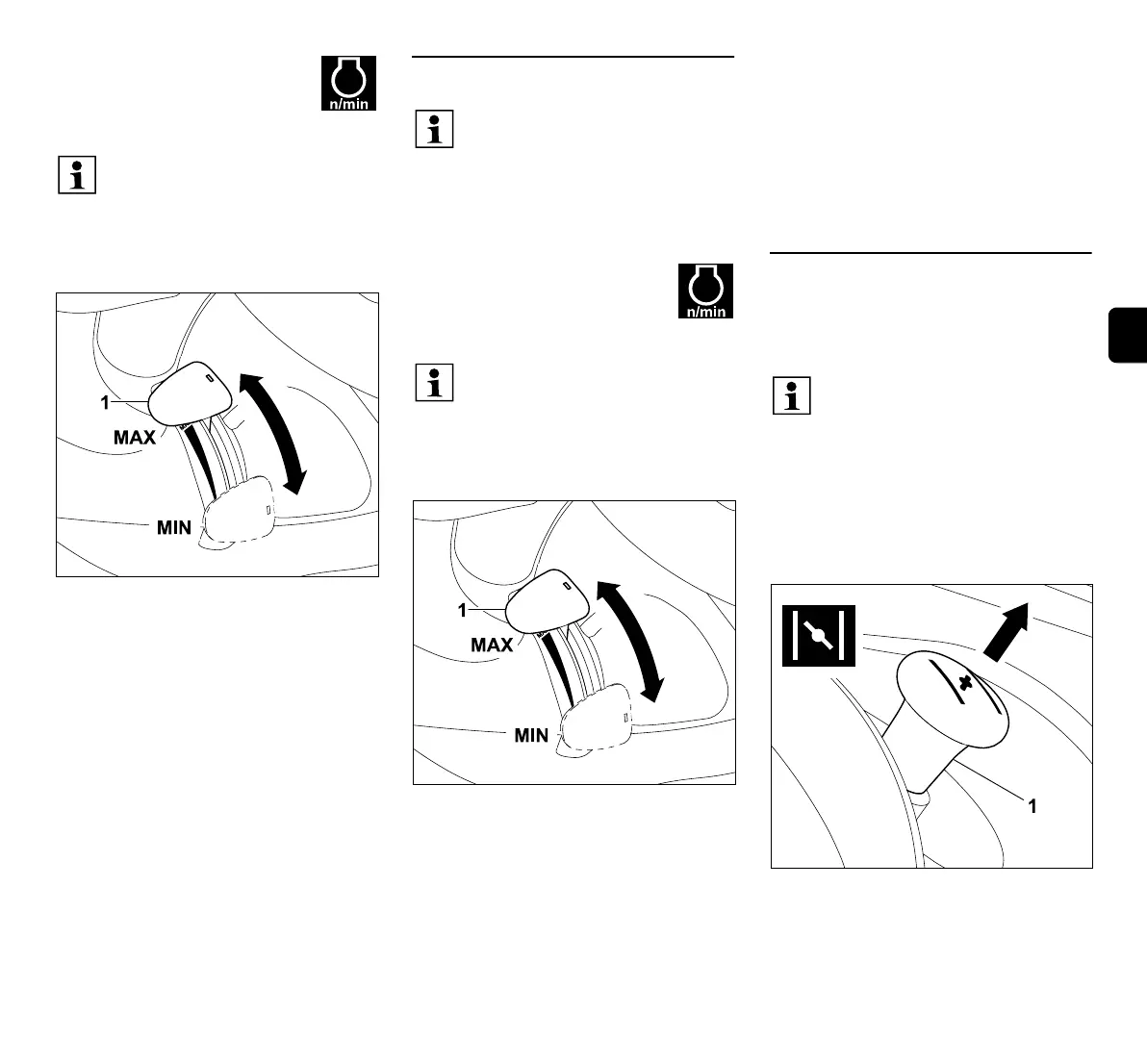 n/min

1

MAX

MIN

n/min

1

MAX

MIN

1