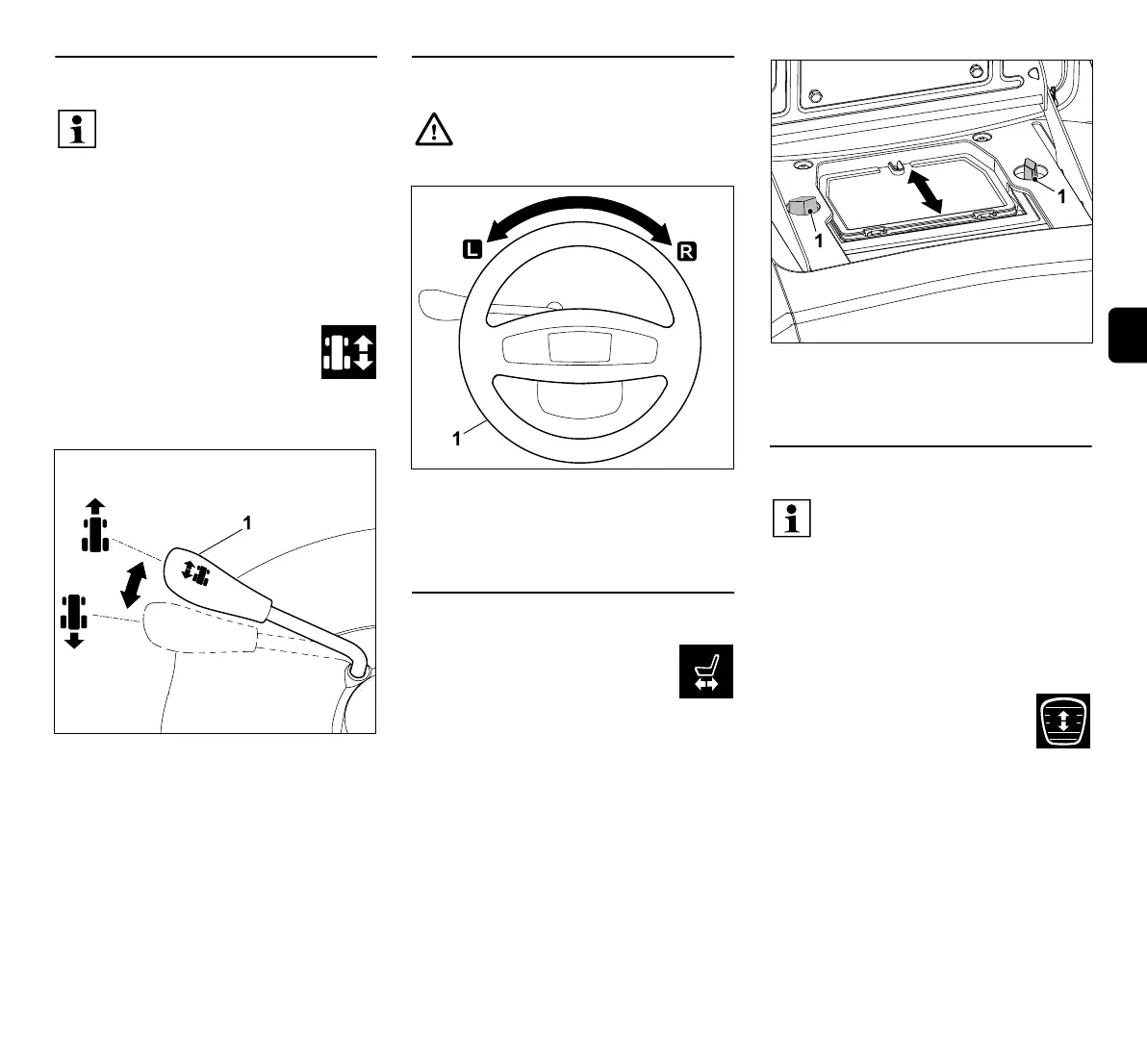 1

L

R

1

1

1